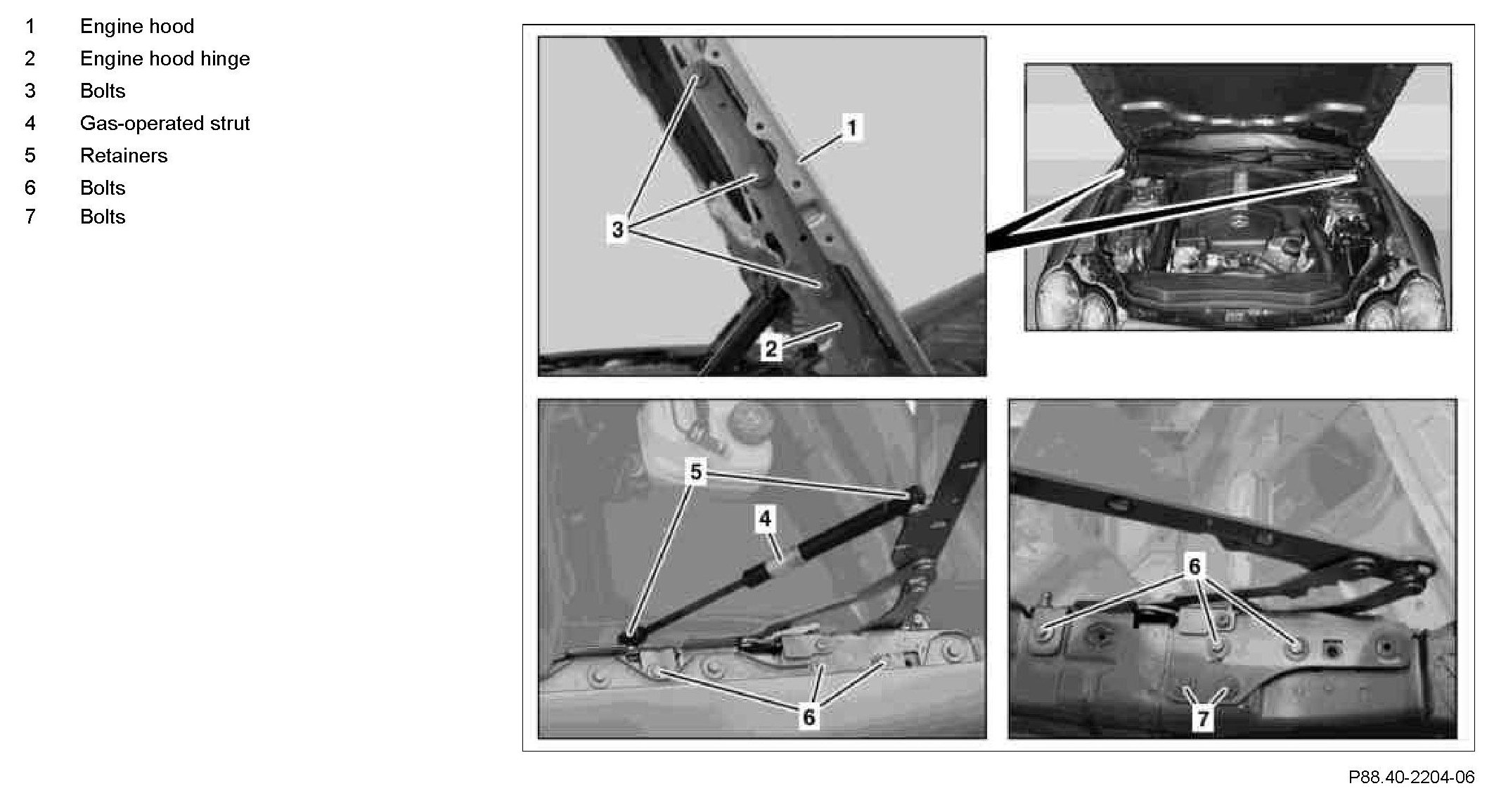 1 Engine hood
2 Engine hood hinge
3 Bolts
4 Gas-operated strut
5 Retainers
6 Bolts
7 Bolts

1
3
2

5
4
6

6
7

P88.40-2204-06