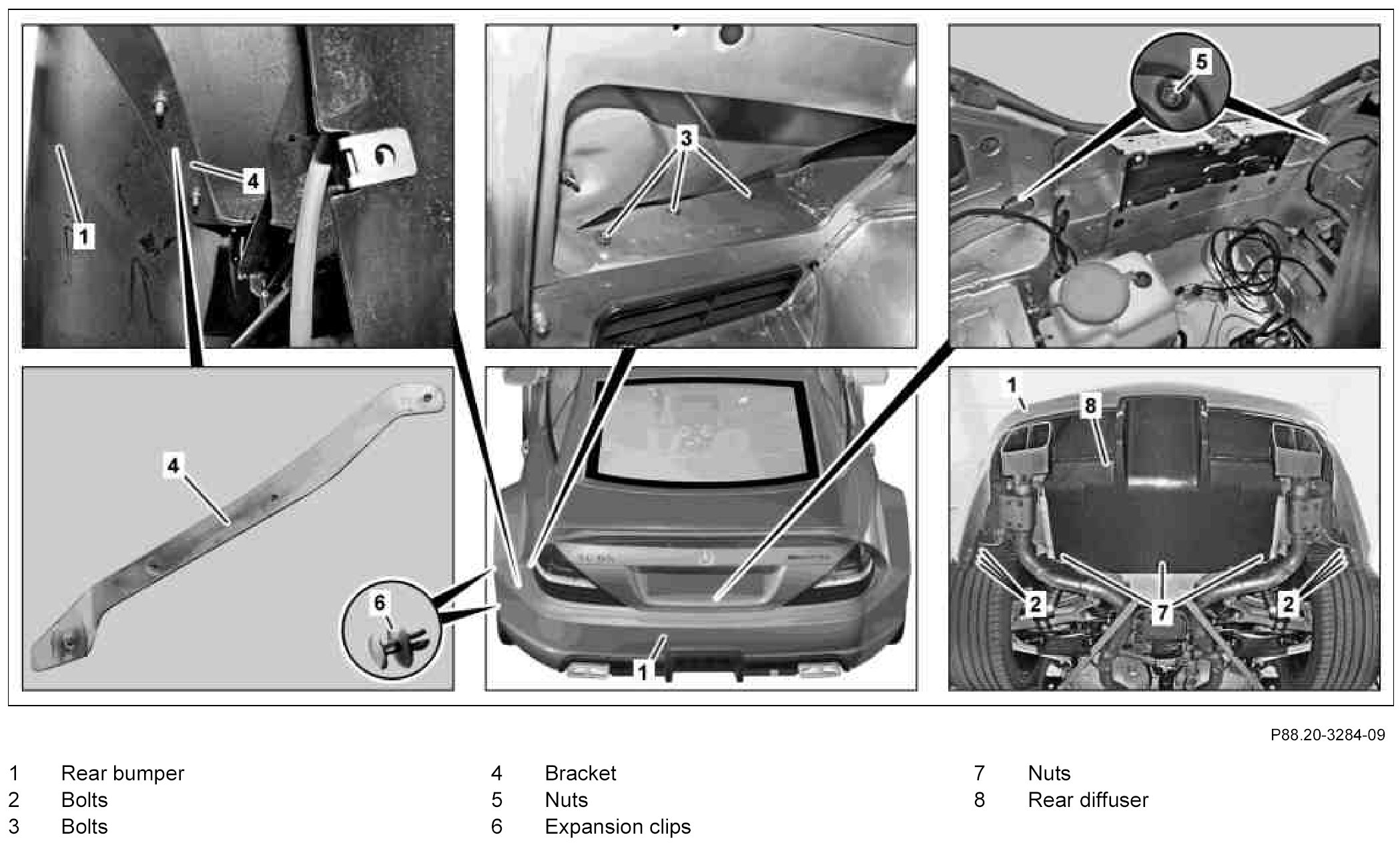 1

4

3

5

4

6

1

1

8

2

7

2

P88.20-3284-09

1 Rear bumper
2 Bolts
3 Bolts

4 Bracket
5 Nuts
6 Expansion clips

7 Nuts
8 Rear diffuser