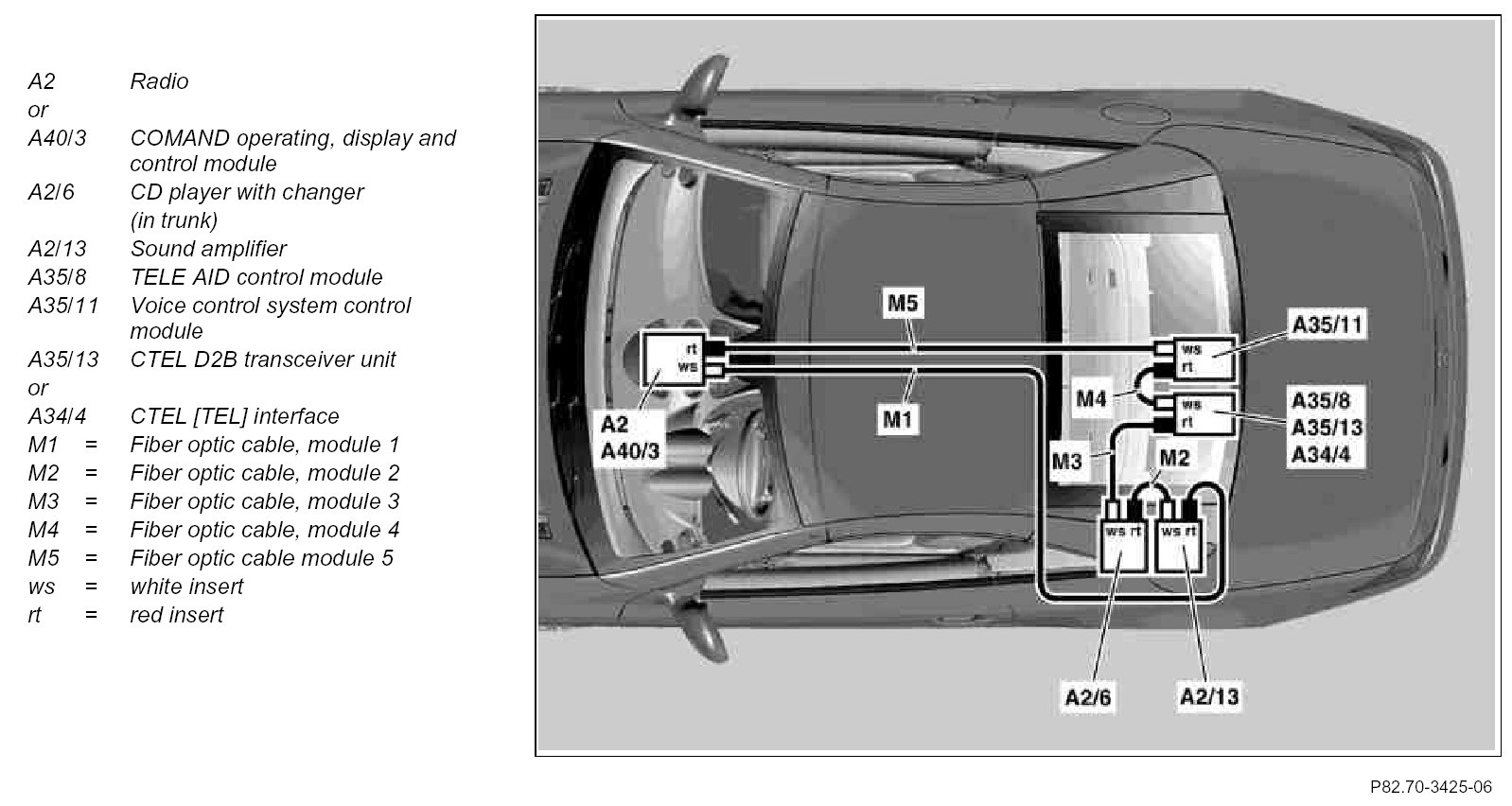 A2 Radio
or
A40/3 COMAND operating, display and control module
A2/6 CD player with changer (in trunk)
A2/13 Sound amplifier
A35/8 TELE AID control module
A35/11 Voice control system control module
A35/13 CTEL D2B transceiver unit
or
A34/4 CTEL [TEL] interface
M1 = Fiber optic cable, module 1
M2 = Fiber optic cable, module 2
M3 = Fiber optic cable, module 3
M4 = Fiber optic cable, module 4
M5 = Fiber optic cable module 5
ws = white insert
rt = red insert

M5
rt
ws
A2
A40/3
M1
ws
rt
A35/11
M4
ws
rt
A35/8
A35/13
A34/4
M3
M2
ws rt
ws rt
A2/6
A2/13

P82.70-3425-06