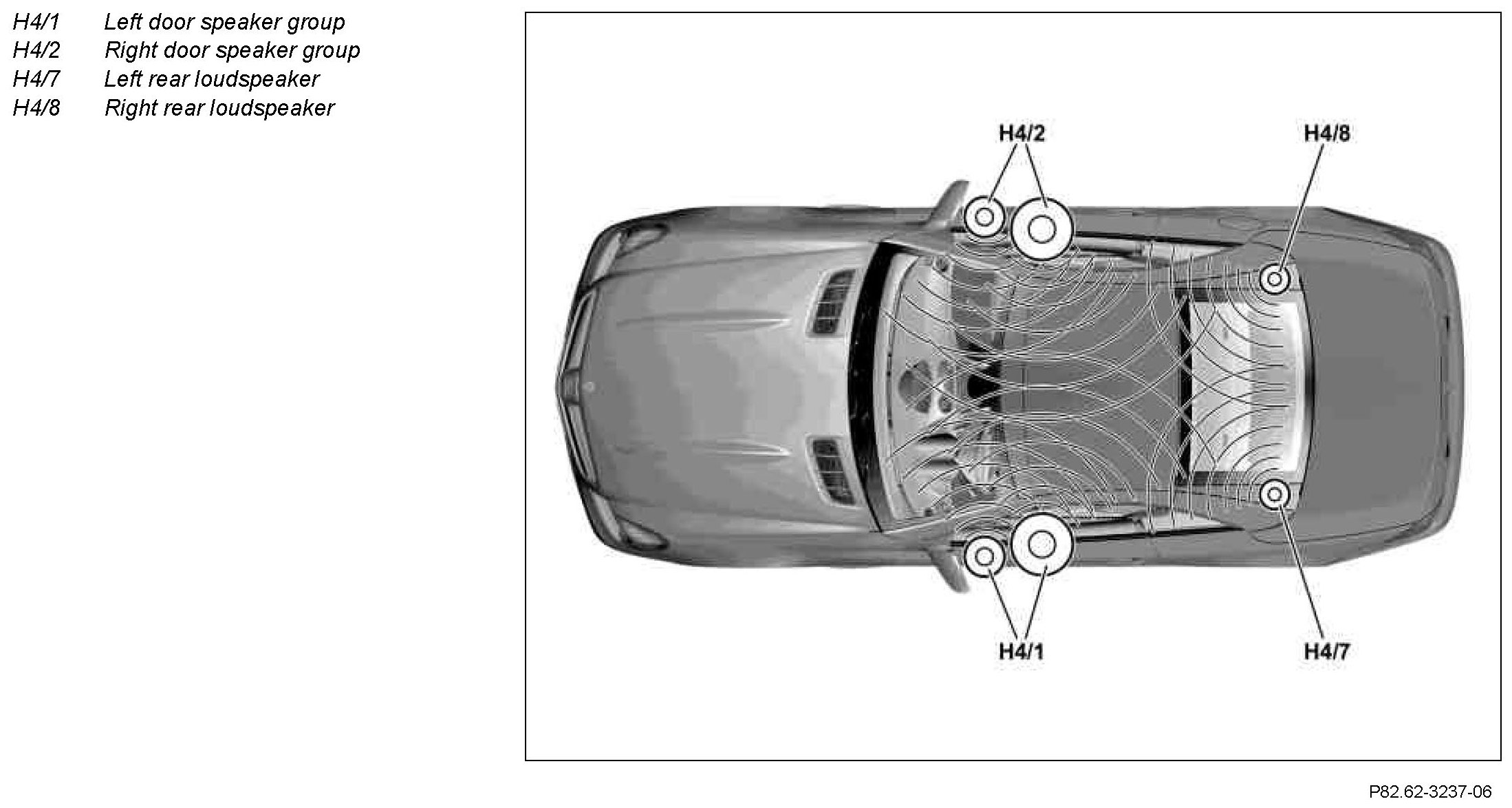 H4/1 Left door speaker group
H4/2 Right door speaker group
H4/7 Left rear loudspeaker
H4/8 Right rear loudspeaker

H4/2
H4/8
H4/1
H4/7

P82.62-3237-06