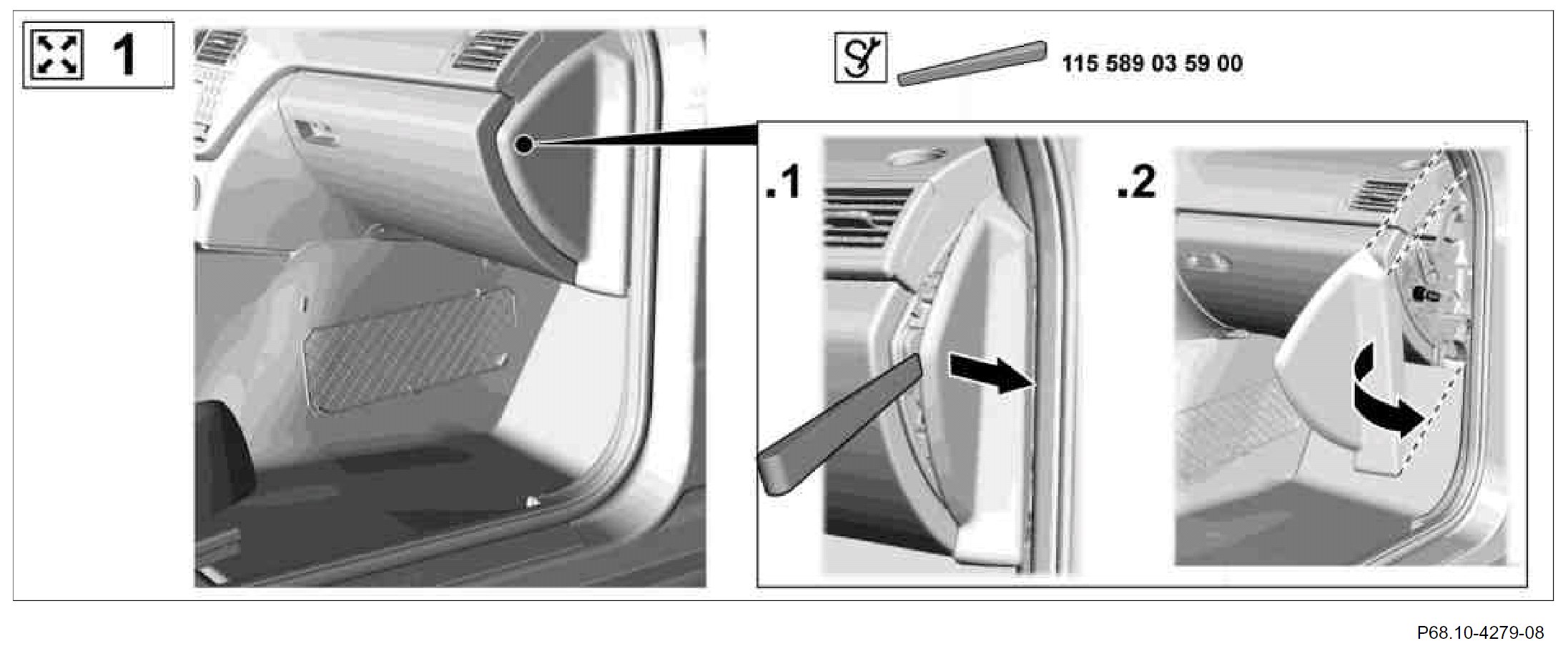 1

115 589 03 59 00

.1

.2

P68.10-4279-08