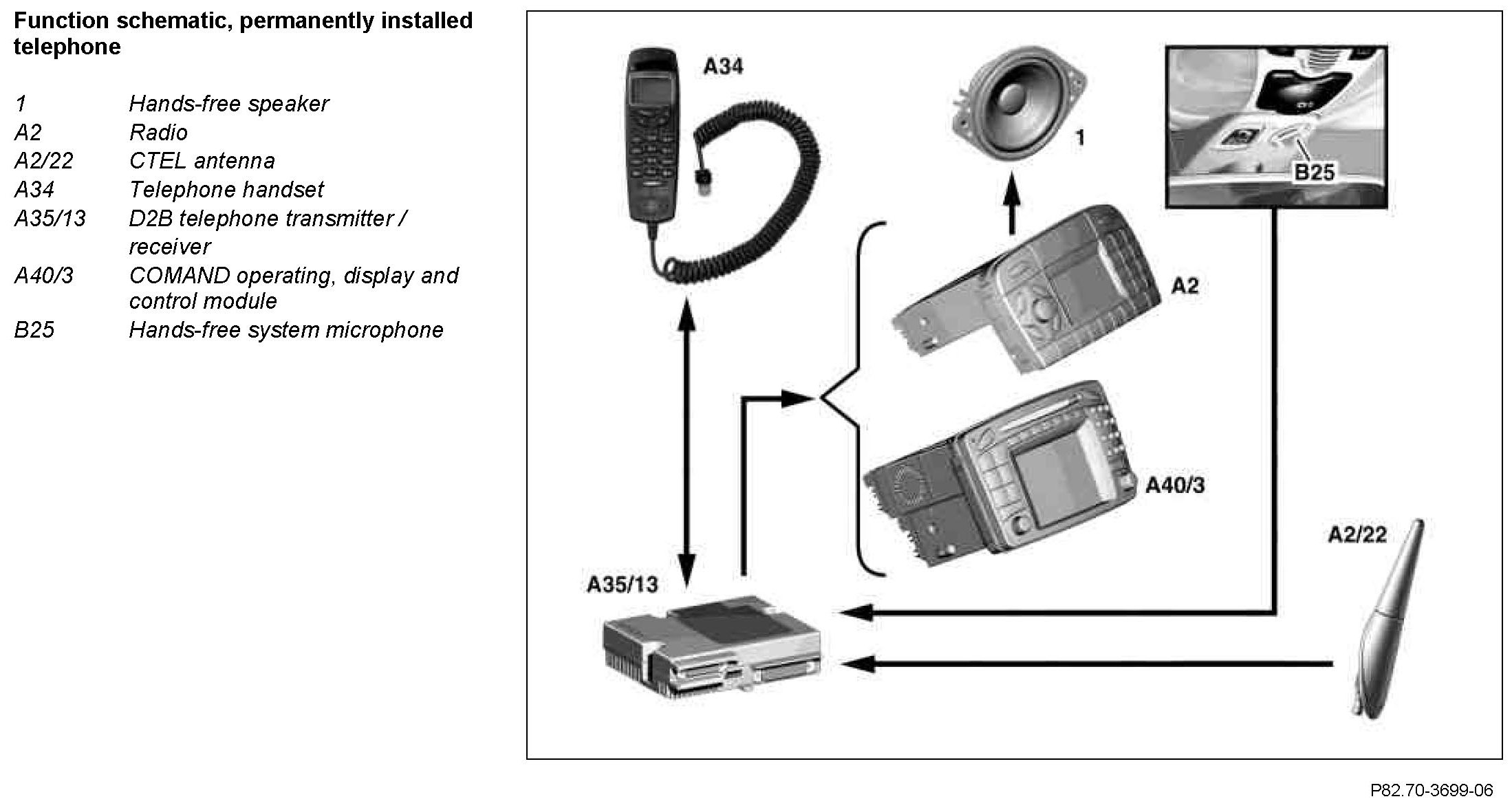 Function schematic, permanently installed telephone

| | |
|---|---|
| 1 | Hands-free speaker |
| A2 | Radio |
| A2/22 | CTEL antenna |
| A34 | Telephone handset |
| A35/13 | D2B telephone transmitter / receiver |
| A40/3 | COMAND operating, display and control module |
| B25 | Hands-free system microphone |

A34

1

B25

A2

A40/3

A2/22

A35/13

P82.70-3699-06