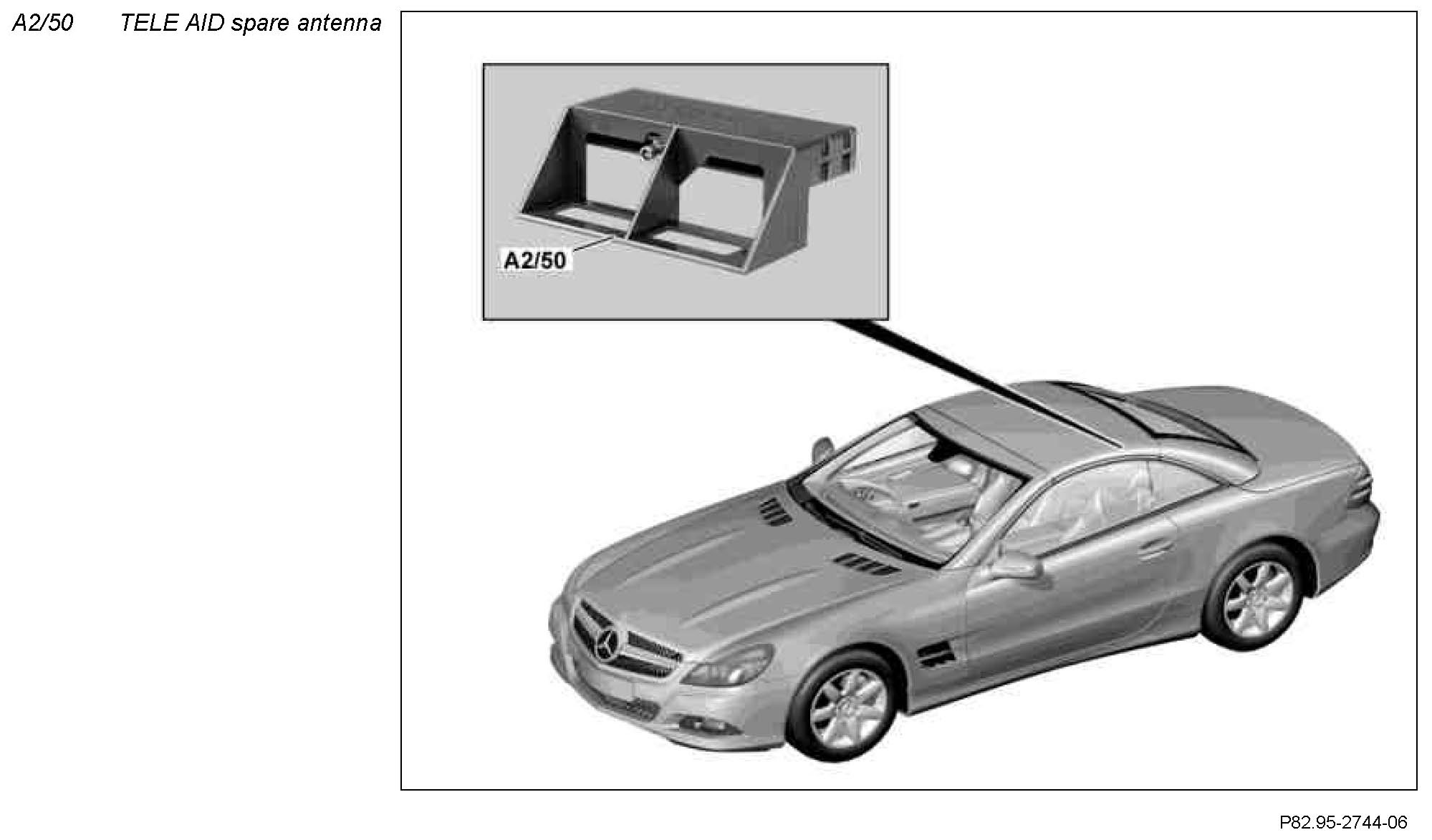 A2/50 TELE AID spare antenna

A2/50

P82.95-2744-06