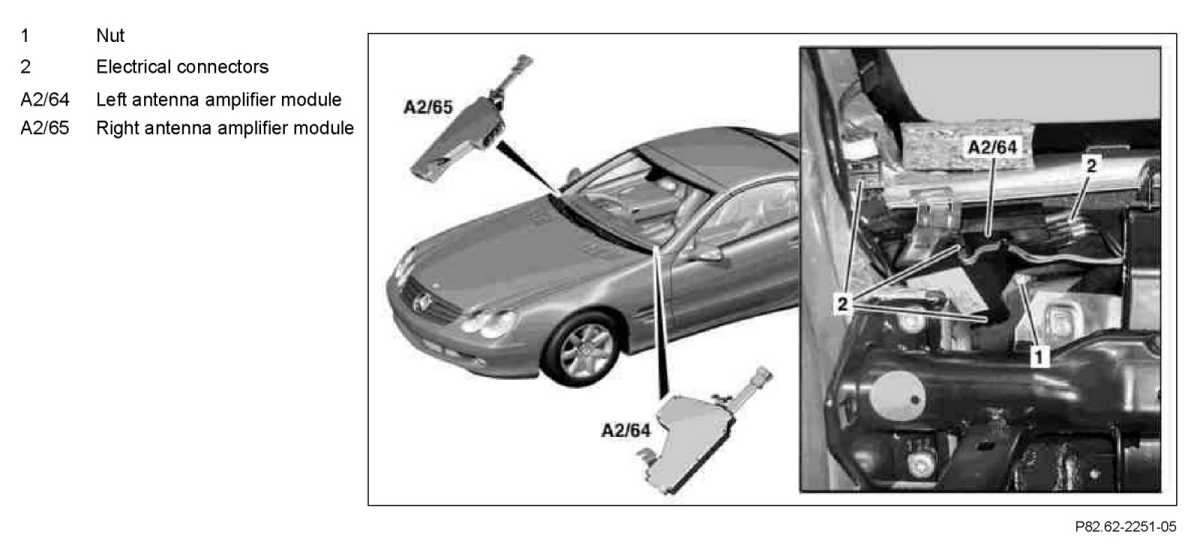 1 Nut
2 Electrical connectors
A2/64 Left antenna amplifier module
A2/65 Right antenna amplifier module

A2/65
A2/64
A2/64
2
2
1

P82.62-2251-05