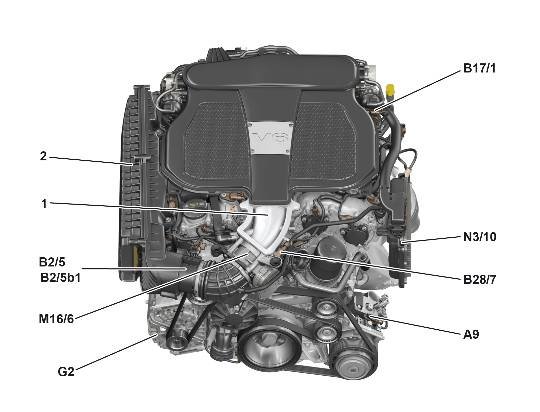 B17/1

2

1

N3/10

B2/5
B2/5b1

B28/7

M16/6

A9

G2