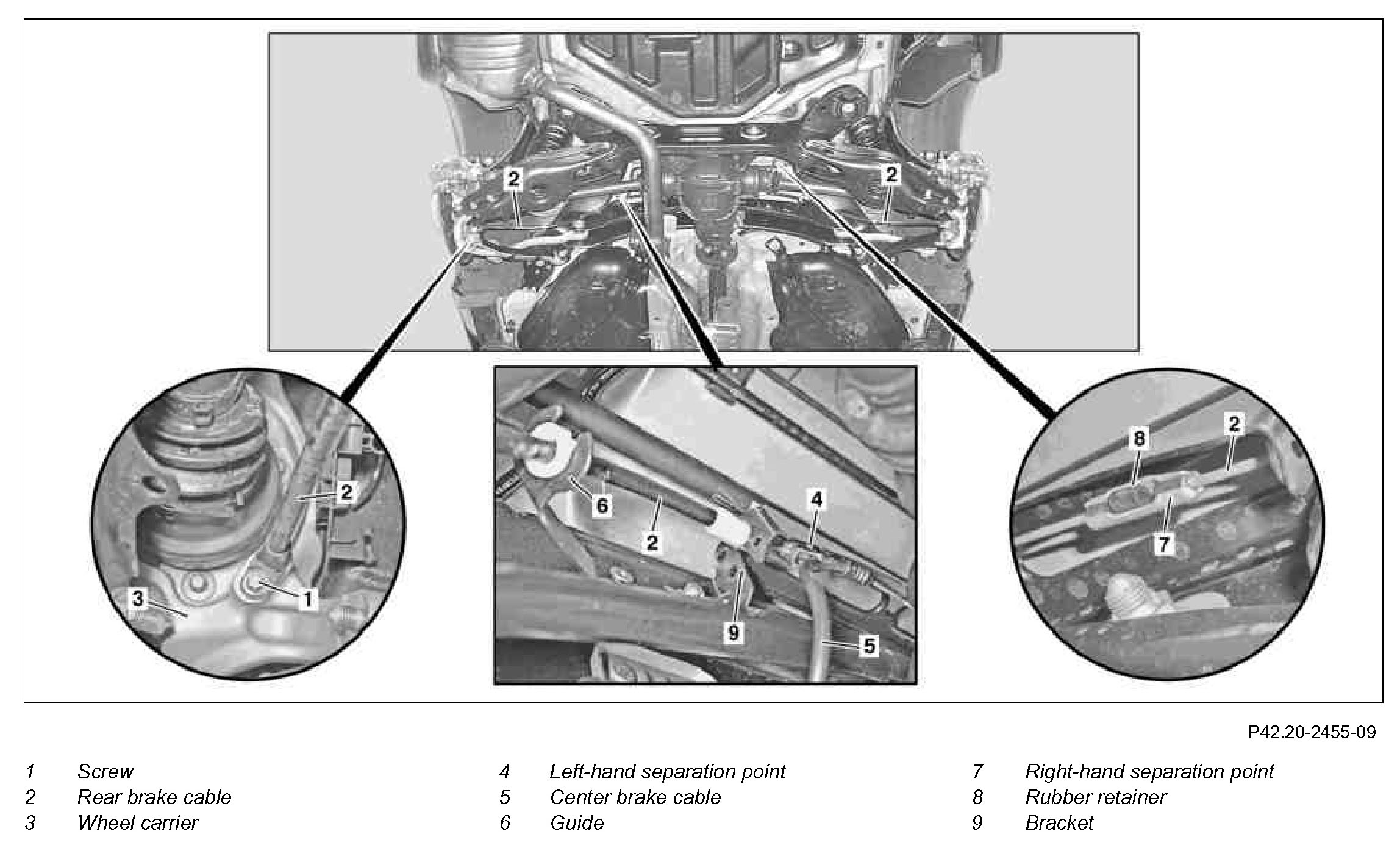 2
2
2
3
1
6
2
4
9
5
8
2
7

P42.20-2455-09

1 Screw
2 Rear brake cable
3 Wheel carrier

4 Left-hand separation point
5 Center brake cable
6 Guide

7 Right-hand separation point
8 Rubber retainer
9 Bracket