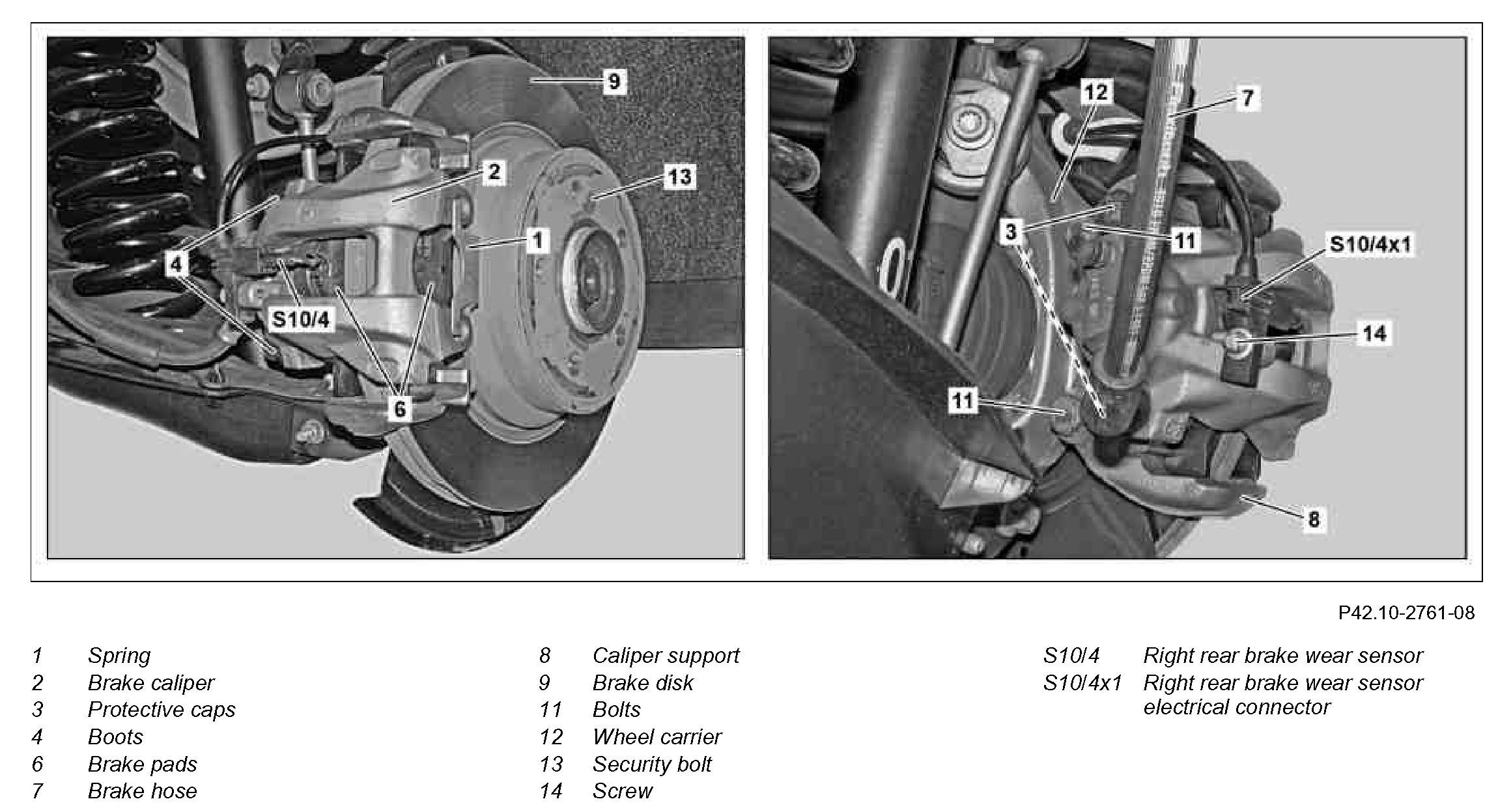 9
2
13
1
4
S10/4
6

12
7
3
11
S10/4x1
14
11
8

P42.10-2761-08

1 Spring
2 Brake caliper
3 Protective caps
4 Boots
6 Brake pads
7 Brake hose

8 Caliper support
9 Brake disk
11 Bolts
12 Wheel carrier
13 Security bolt
14 Screw

S10/4 Right rear brake wear sensor
S10/4x1 Right rear brake wear sensor electrical connector