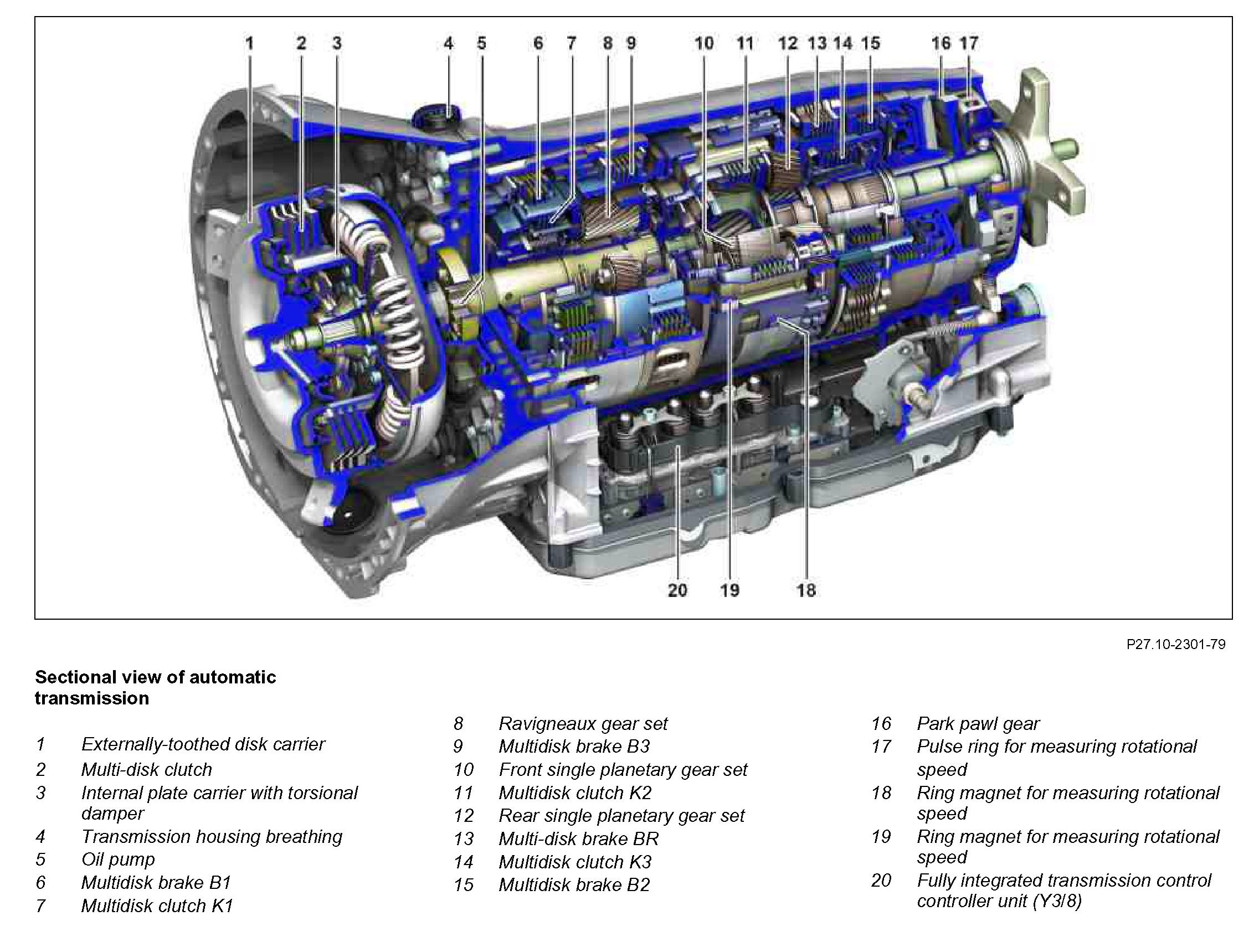 1 2 3 4 5 6 7 8 9 10 11 12 13 14 15 16 17

20 19 18

P27.10-2301-79

**Sectional view of automatic transmission**

1 Externally-toothed disk carrier
2 Multi-disk clutch
3 Internal plate carrier with torsional damper
4 Transmission housing breathing
5 Oil pump
6 Multidisk brake B1
7 Multidisk clutch K1

8 Ravigneaux gear set
9 Multidisk brake B3
10 Front single planetary gear set
11 Multidisk clutch K2
12 Rear single planetary gear set
13 Multi-disk brake BR
14 Multidisk clutch K3
15 Multidisk brake B2

16 Park pawl gear
17 Pulse ring for measuring rotational speed
18 Ring magnet for measuring rotational speed
19 Ring magnet for measuring rotational speed
20 Fully integrated transmission control controller unit (Y3/8)