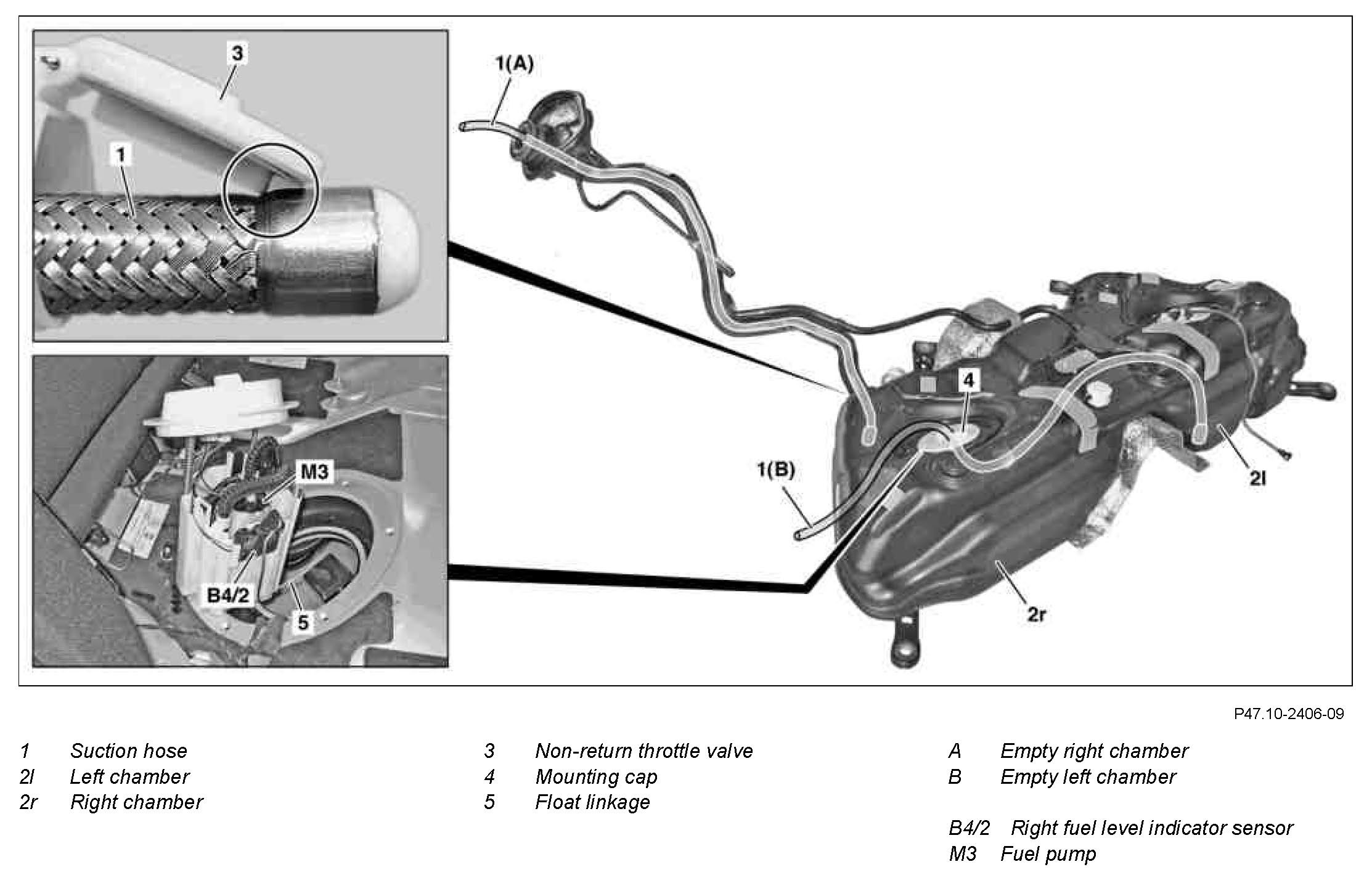 3

1

M3

B4/2

5

1(A)

4

1(B)

2l

2r

P47.10-2406-09

1 Suction hose
2l Left chamber
2r Right chamber

3 Non-return throttle valve
4 Mounting cap
5 Float linkage

A Empty right chamber
B Empty left chamber

B4/2 Right fuel level indicator sensor
M3 Fuel pump