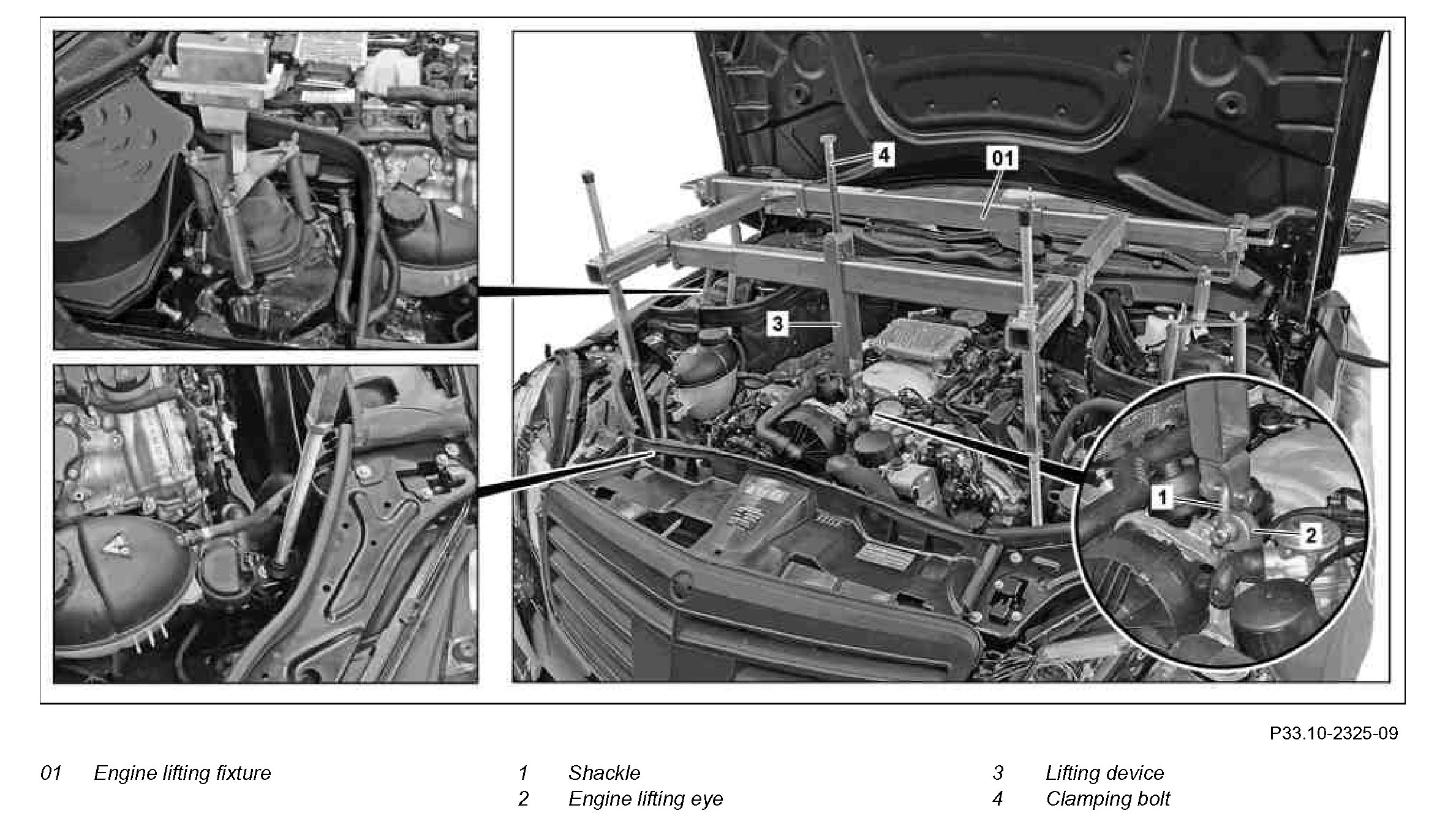 4
01
3
1
2

P33.10-2325-09

01 Engine lifting fixture

1 Shackle
2 Engine lifting eye

3 Lifting device
4 Clamping bolt