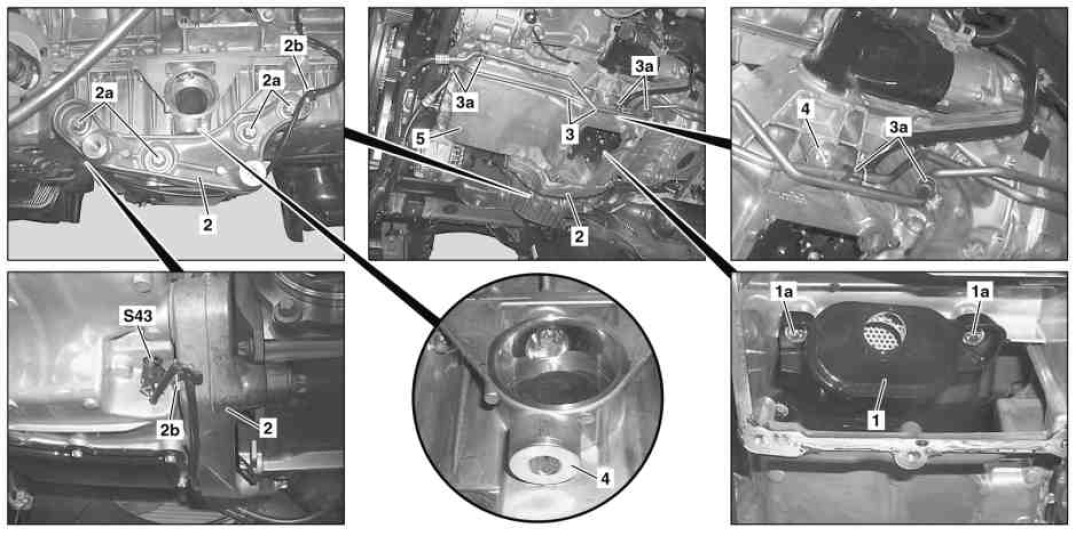 2b
2a
2a
2
3a
3a
5
3
2
4
3a
S43
2b
2
4
1a
1a
1