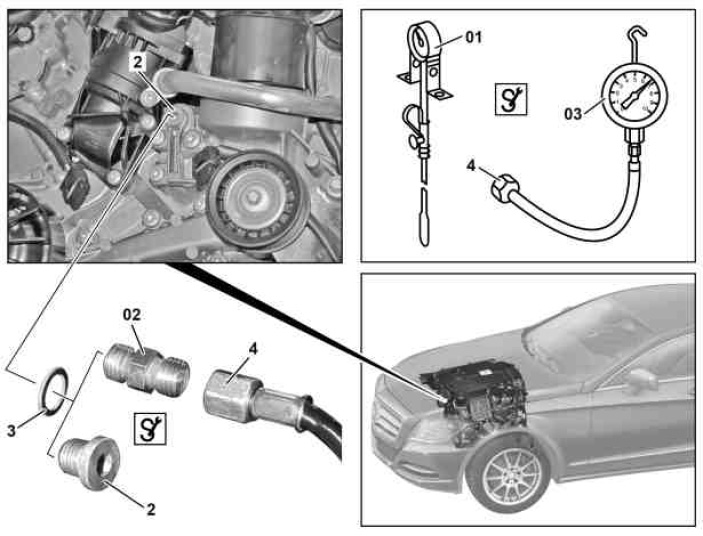 2

01

03

4

02

4

3

2