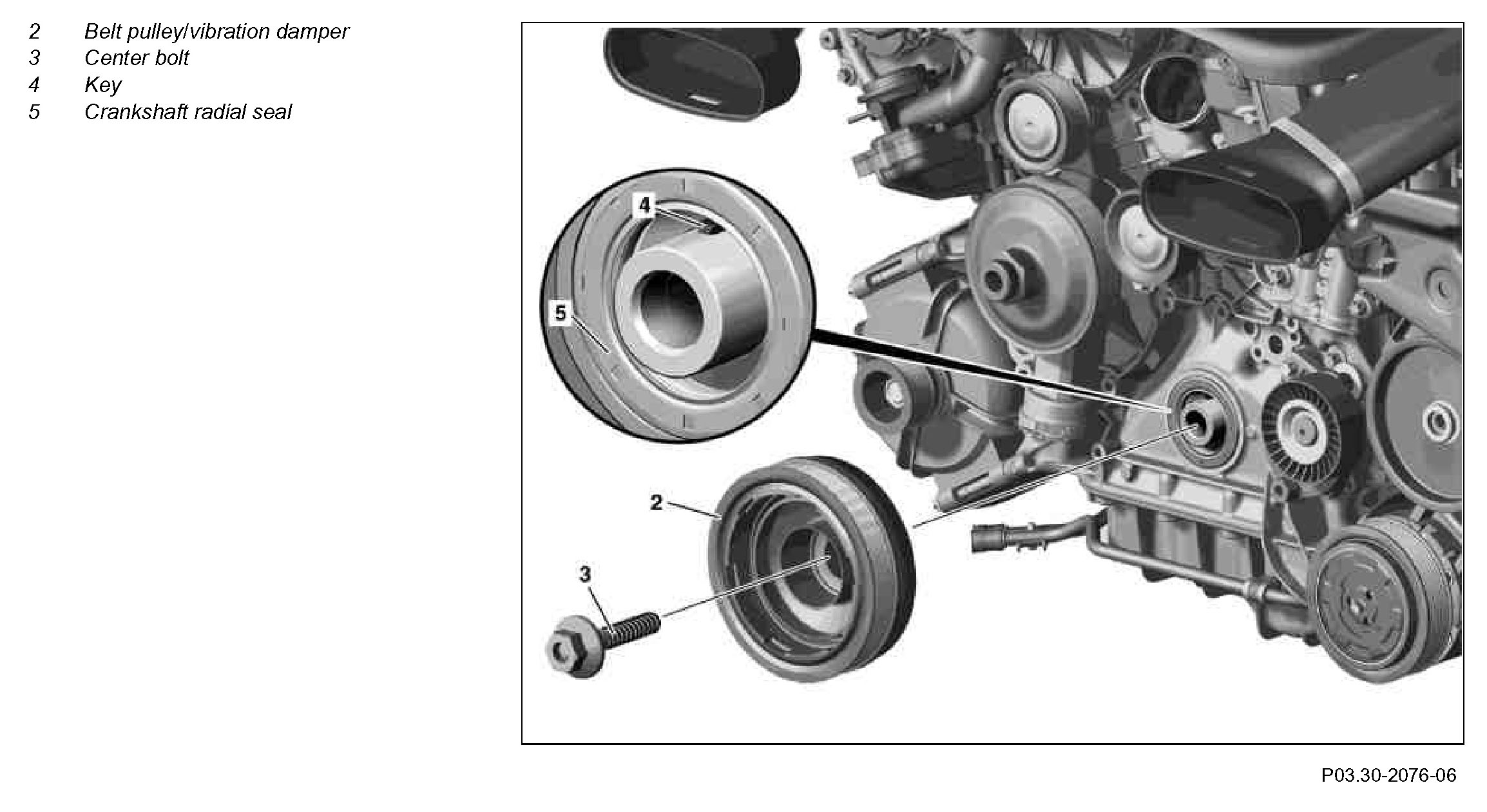 2 Belt pulley/vibration damper
3 Center bolt
4 Key
5 Crankshaft radial seal

4
5
2
3

P03.30-2076-06