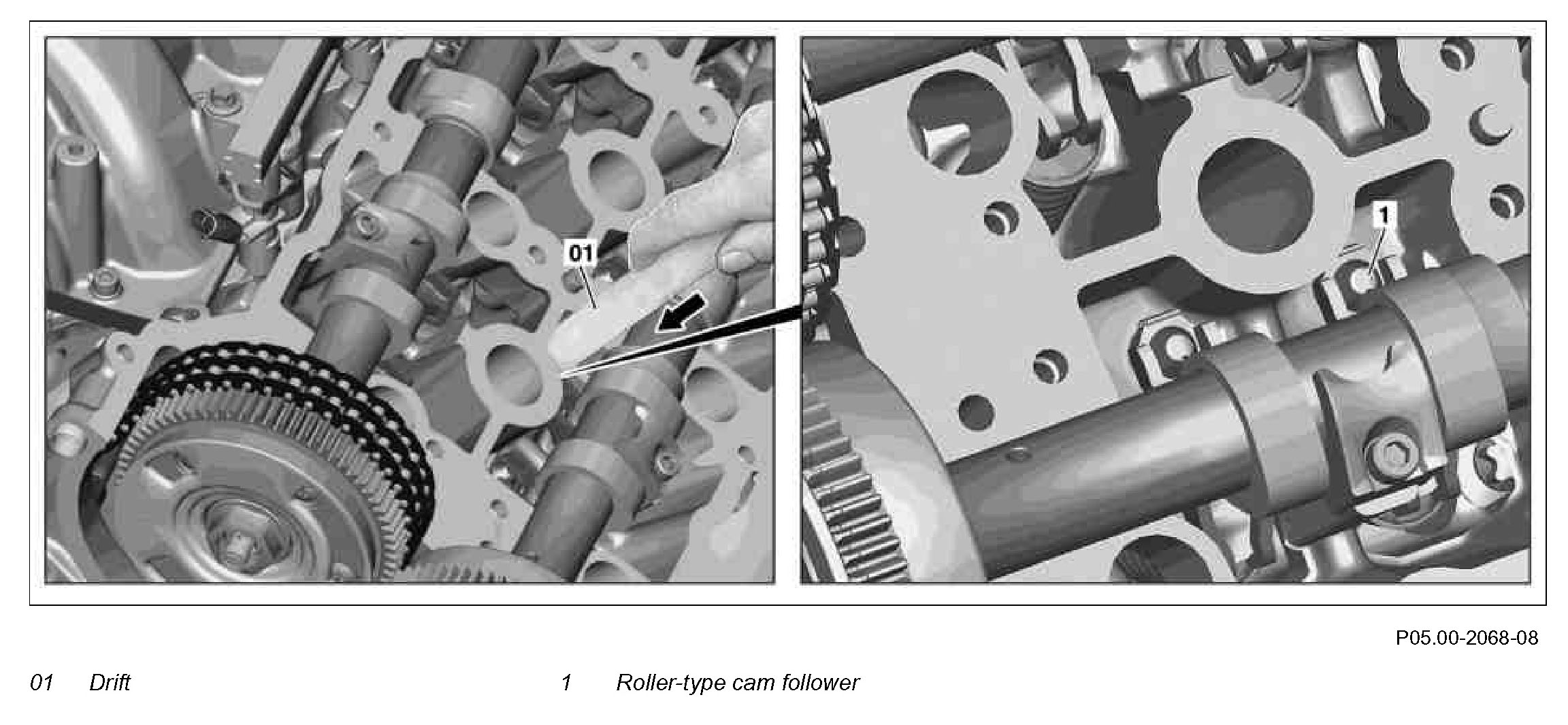 01

1

P05.00-2068-08

01 Drift

1 Roller-type cam follower