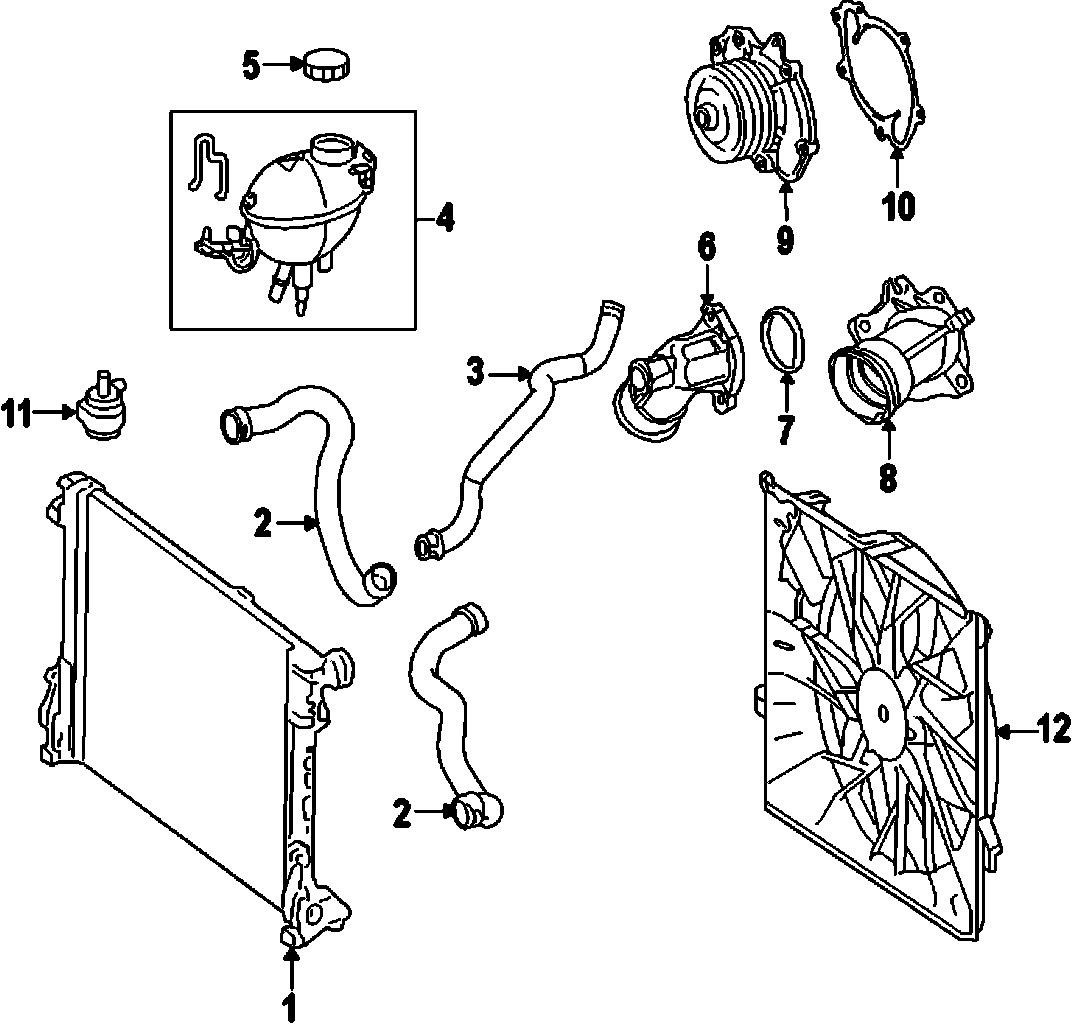 5
4
9
10
6
3
7
8
11
2
2
12
1