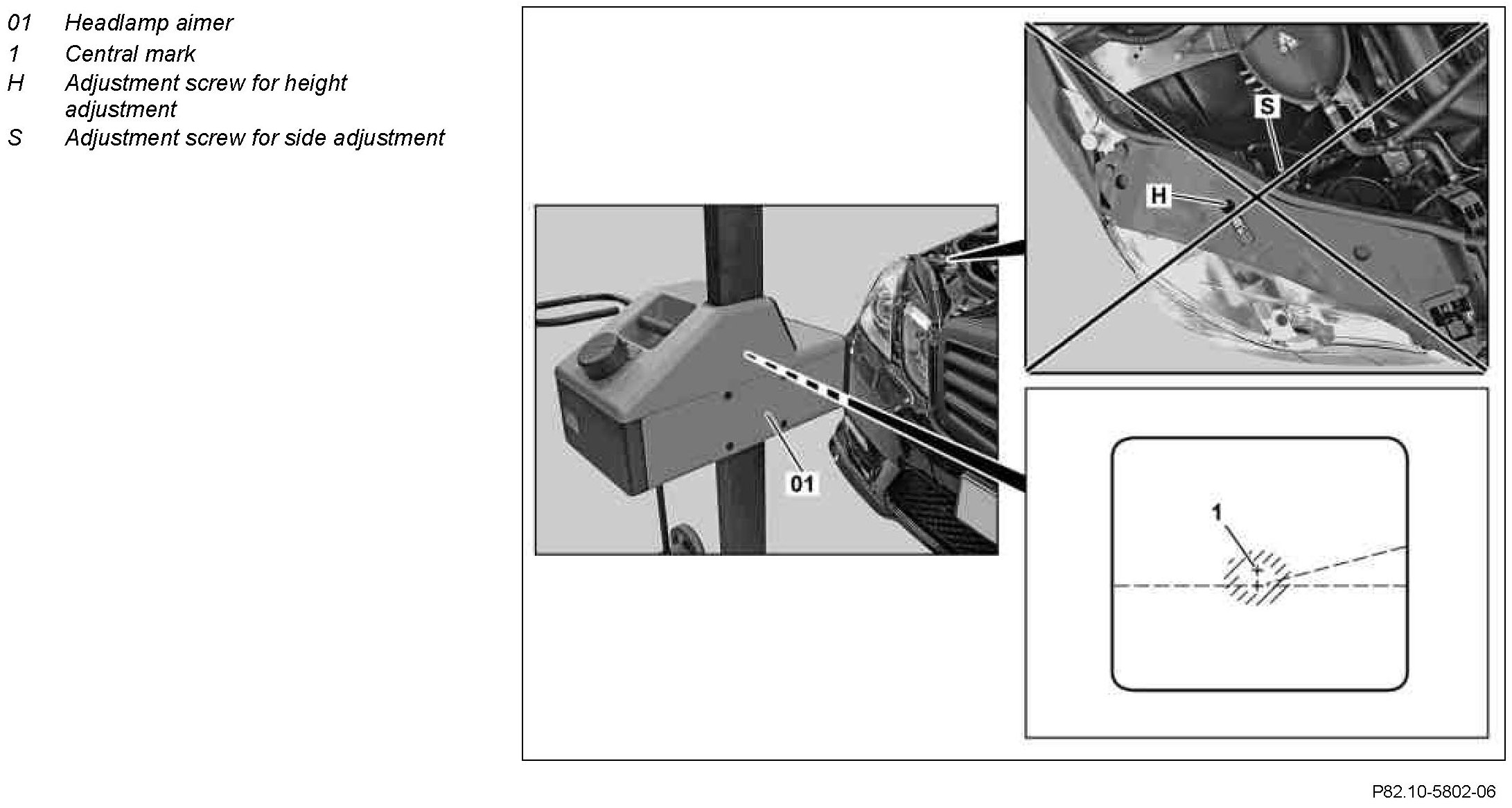 01 Headlamp aimer
1 Central mark
H Adjustment screw for height adjustment
S Adjustment screw for side adjustment

S
H
01
1

P82.10-5802-06