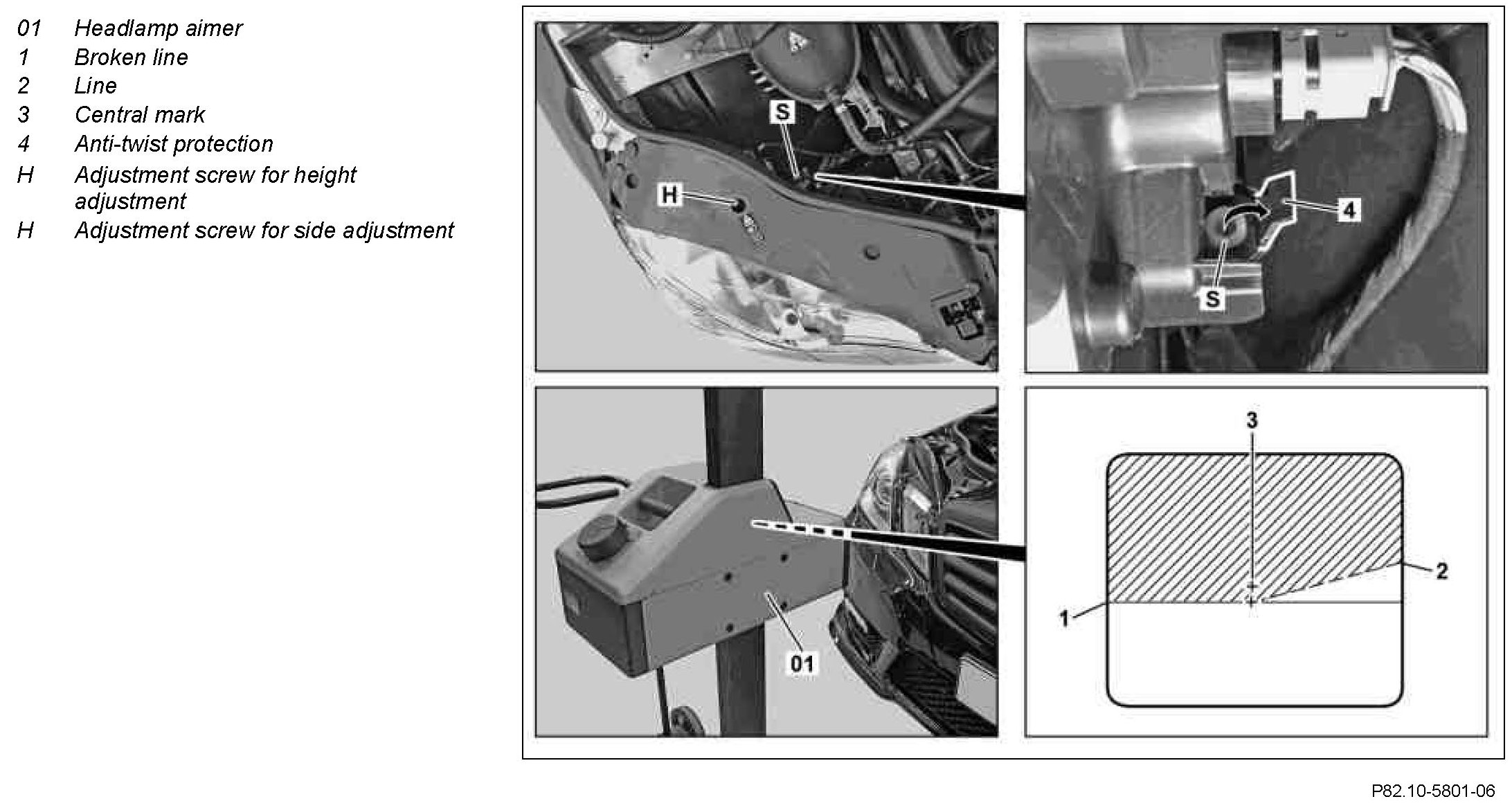 01 Headlamp aimer
1 Broken line
2 Line
3 Central mark
4 Anti-twist protection
H Adjustment screw for height adjustment
H Adjustment screw for side adjustment

S
H
4
S
3
2
1
01

P82.10-5801-06