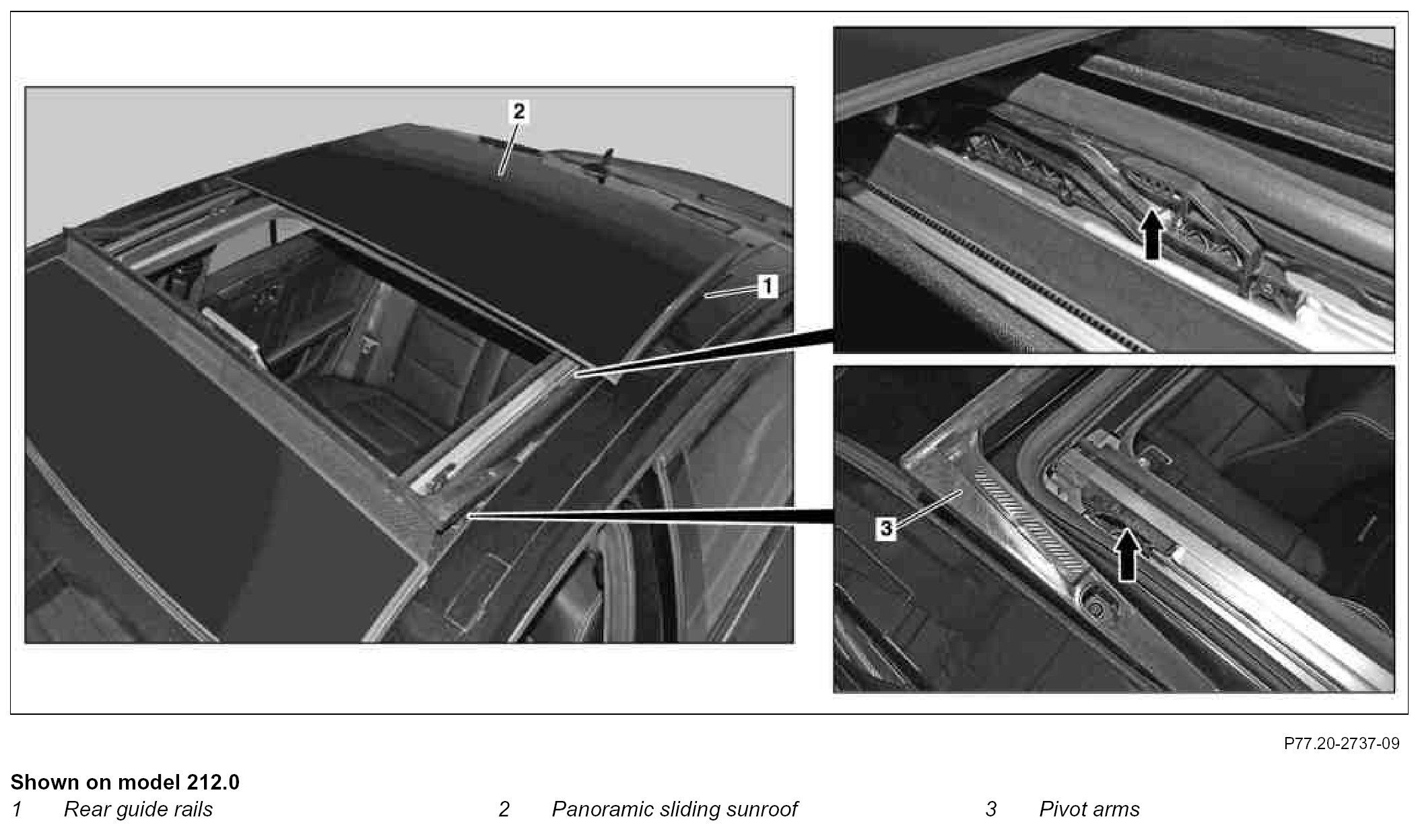 2

1

3

P77.20-2737-09

**Shown on model 212.0**

1 Rear guide rails

2 Panoramic sliding sunroof

3 Pivot arms