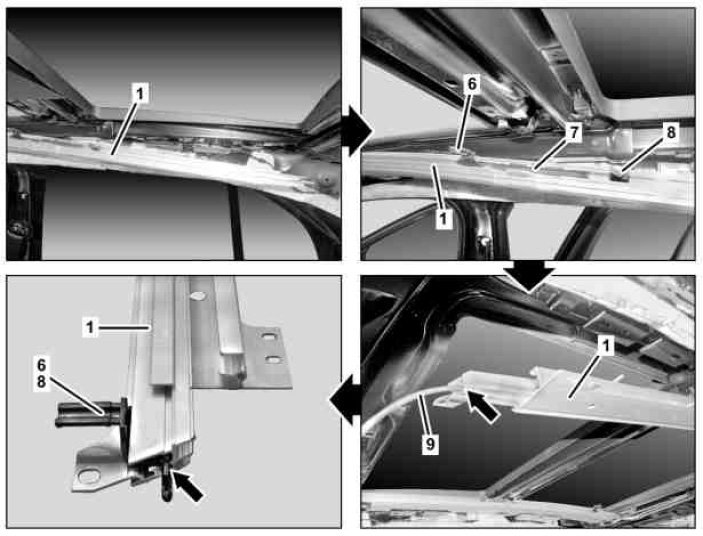 1

6
7
8
1

1
6
8

1
9