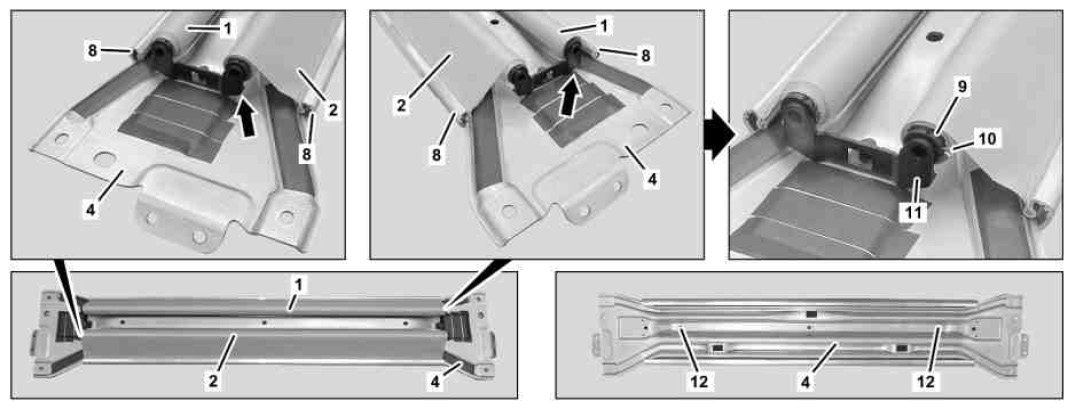 1
8
2
8
4

1
8
2
8
4

9
10
11

1
2
4

12
4
12