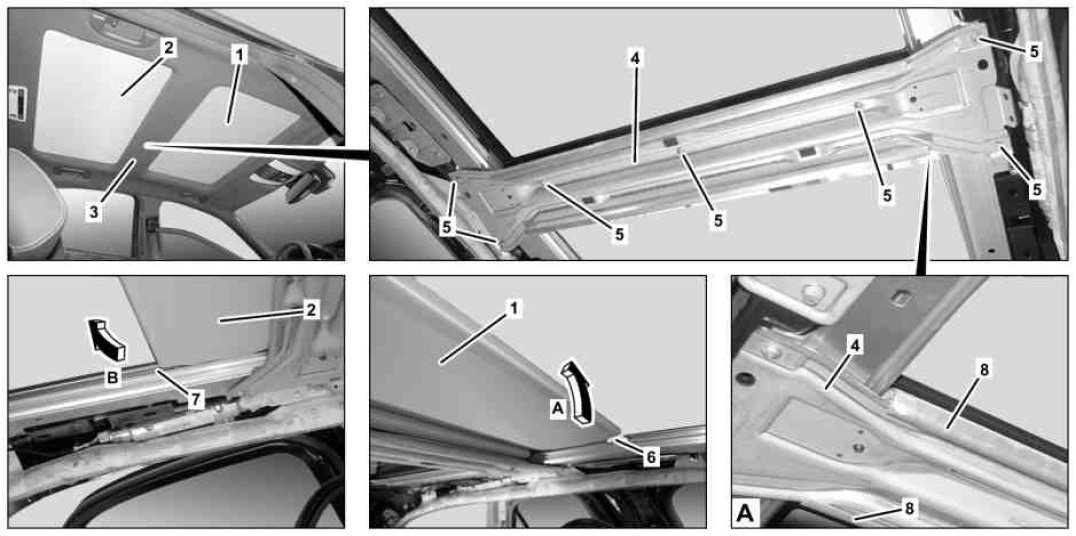 2
1
3
4
5
5
5
5
5
5
5
2
B
7
1
A
6
4
8
A
8