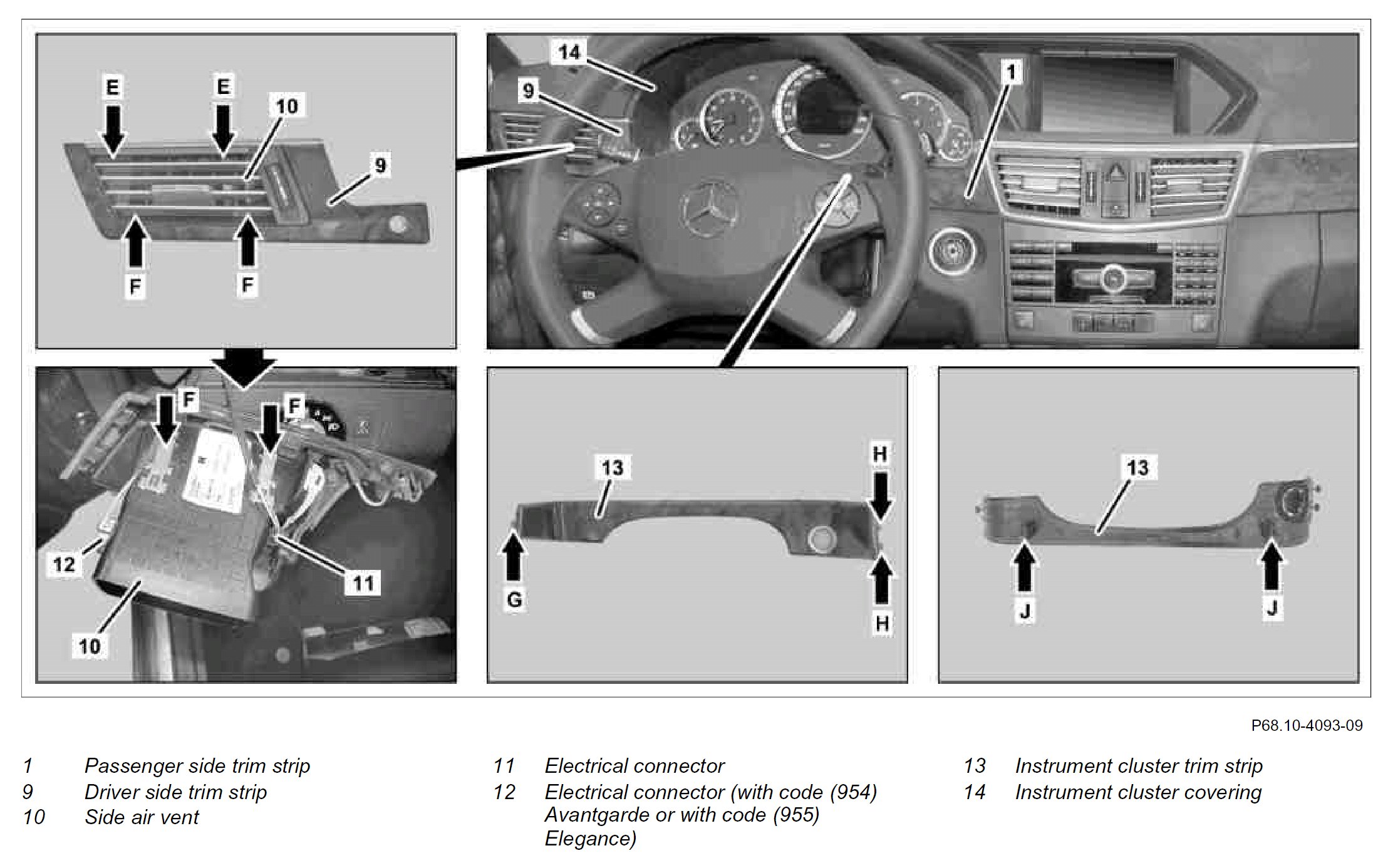 E
E
10
9
F
F

14
9
1

F
F
12
11
10

13
H
G
H

13
J
J

P68.10-4093-09

1 Passenger side trim strip
9 Driver side trim strip
10 Side air vent

11 Electrical connector
12 Electrical connector (with code (954) Avantgarde or with code (955) Elegance)

13 Instrument cluster trim strip
14 Instrument cluster covering