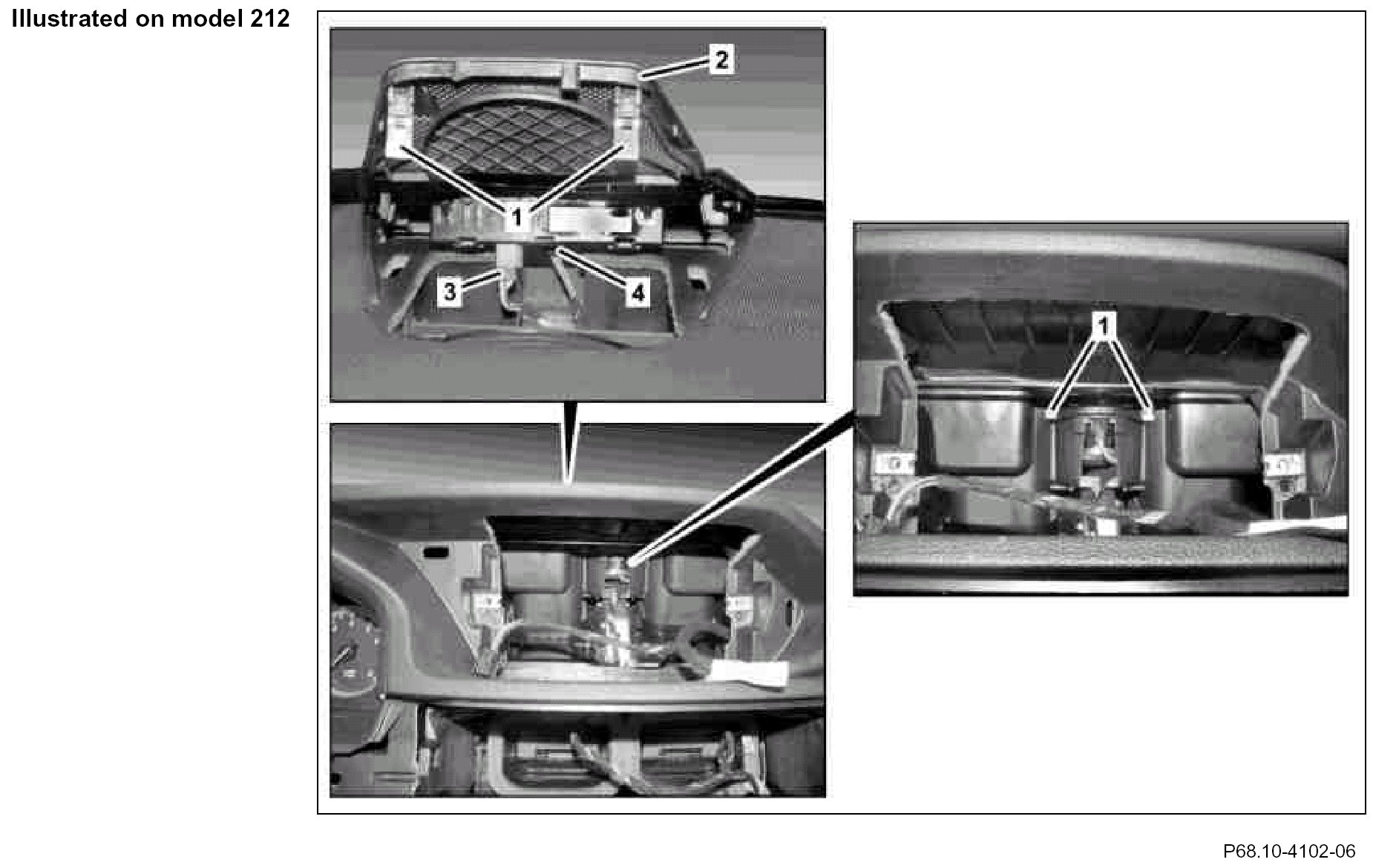 Illustrated on model 212

2

1

3

4

1

P68.10-4102-06