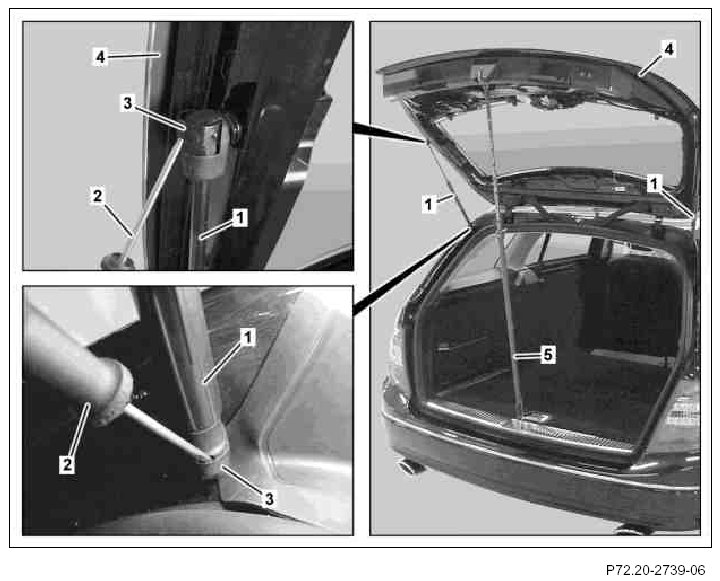 4
3
2
1
1
2
3
4
1
1
5
P72.20-2739-06