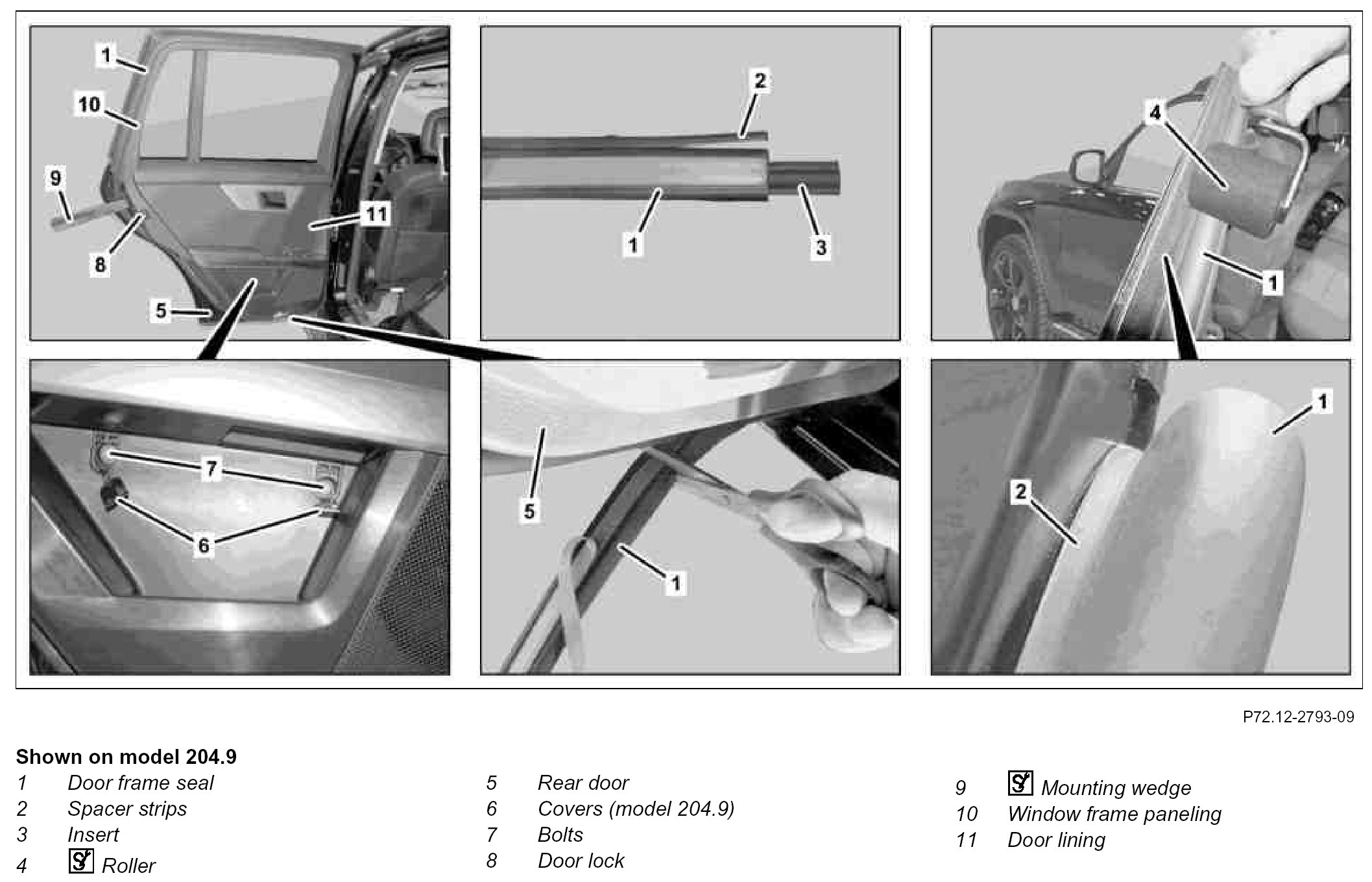 1
10
9
8
11
5
2
1
3
4
1
7
6
5
1
1
2

P72.12-2793-09

**Shown on model 204.9**

1 Door frame seal
2 Spacer strips
3 Insert
4 Roller

5 Rear door
6 Covers (model 204.9)
7 Bolts
8 Door lock

9 Mounting wedge
10 Window frame paneling
11 Door lining