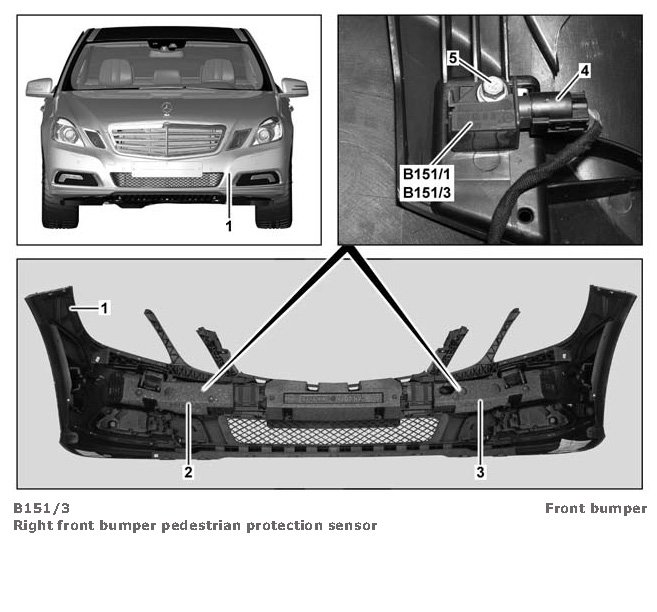 1

5
4
B151/1
B151/3

1
2
3

B151/3
Right front bumper pedestrian protection sensor

Front bumper