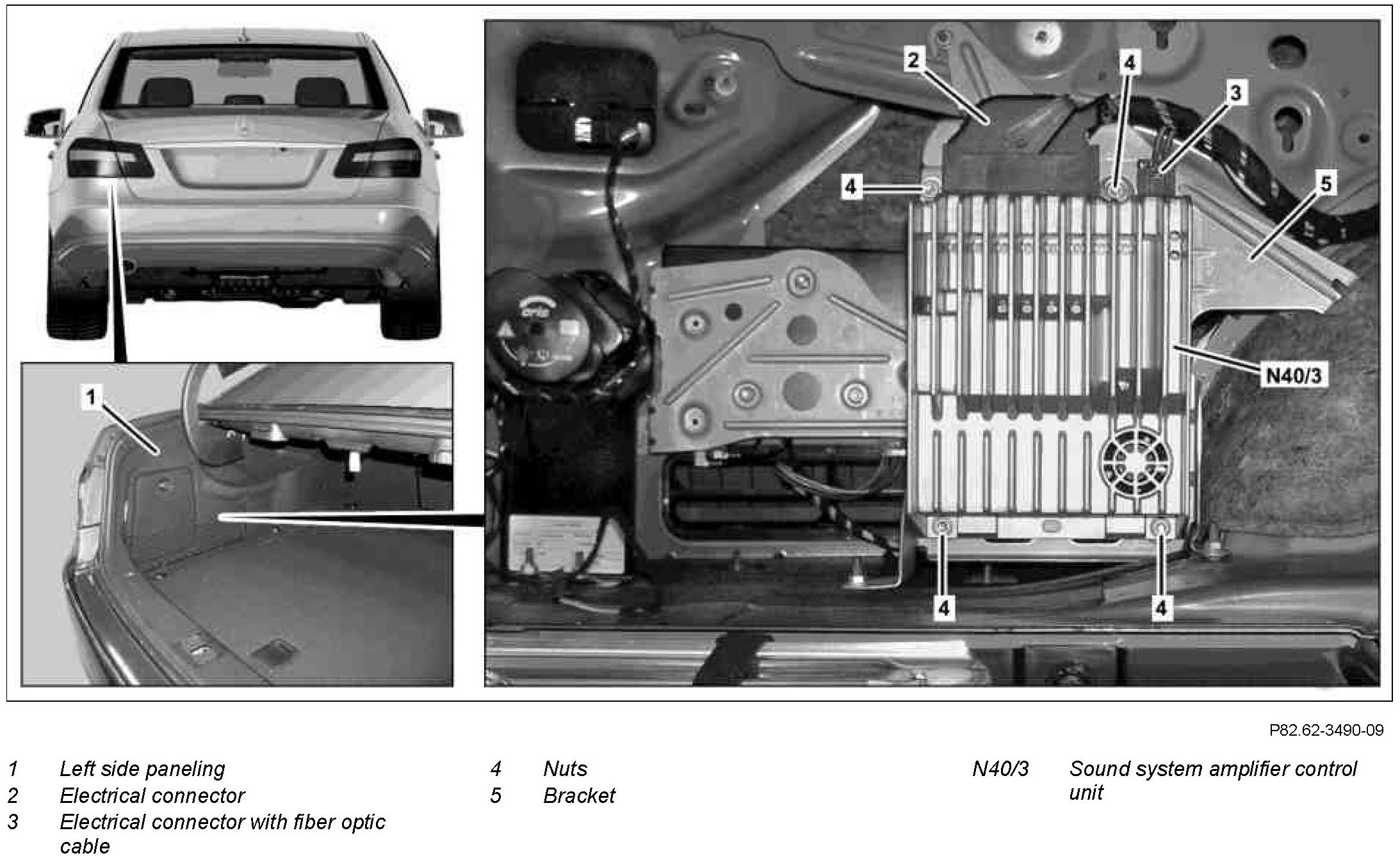 1

2

4

3

4

5

N40/3

4

4

P82.62-3490-09

1 Left side paneling
2 Electrical connector
3 Electrical connector with fiber optic cable

4 Nuts
5 Bracket

N40/3 Sound system amplifier control unit