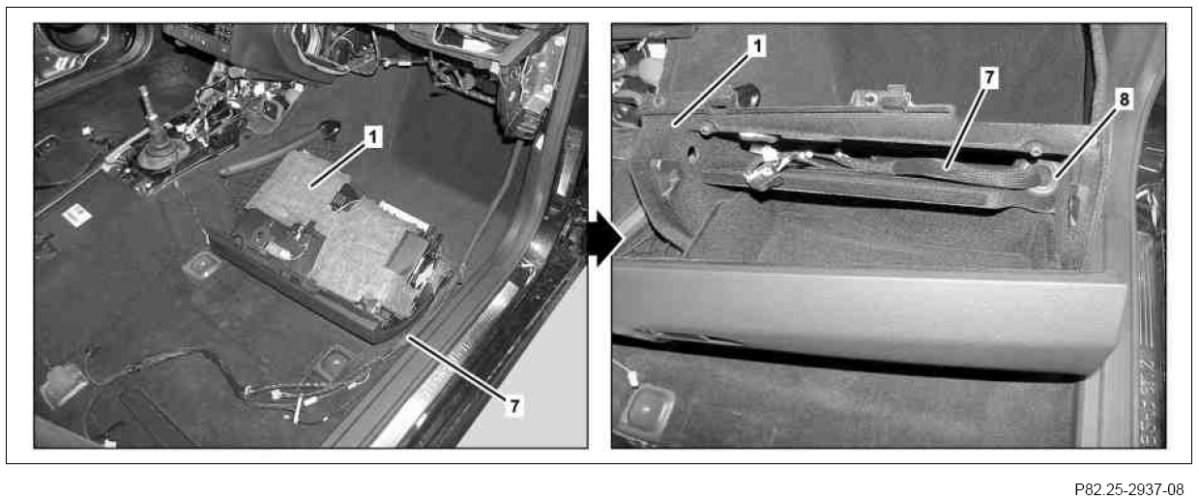 1
7
1
7
8
P82.25-2937-08