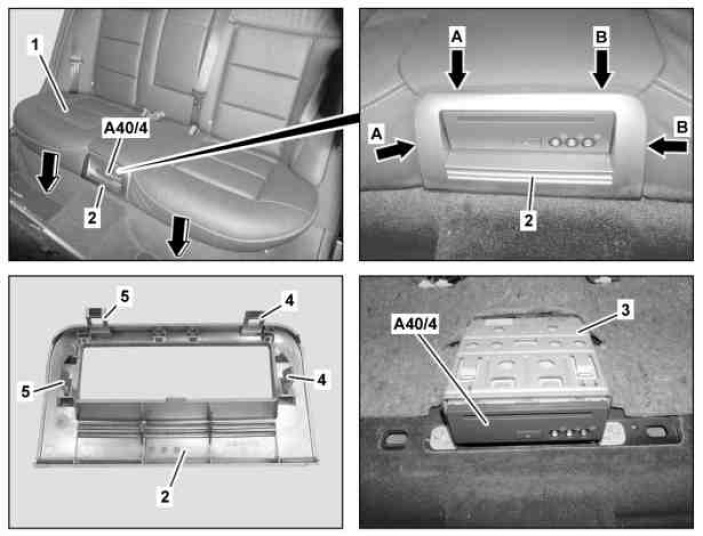 1
A40/4
2

A
B
A
B
2

5
4
5
4
2

A40/4
3