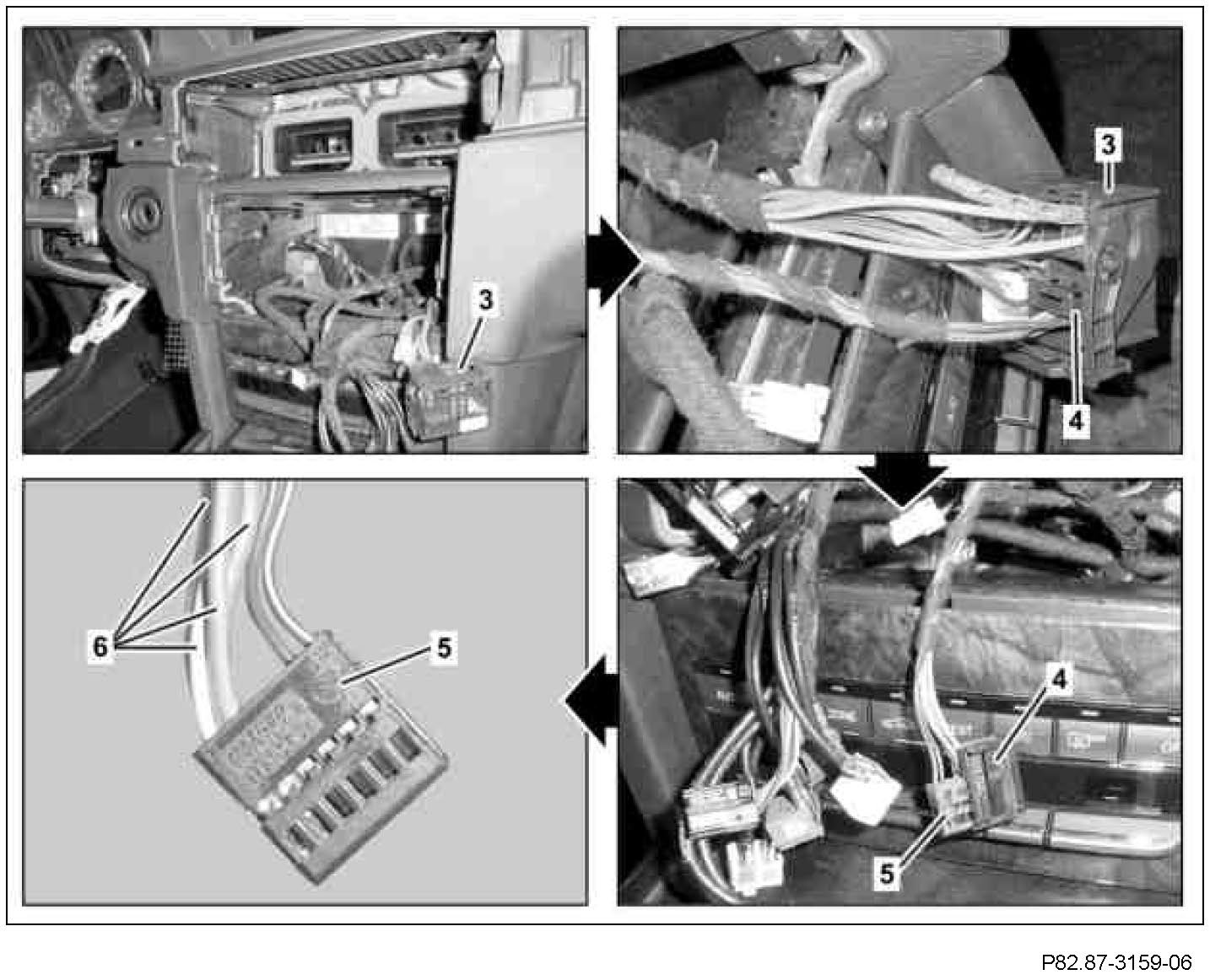 3

3

4

6

5

4

5

P82.87-3159-06