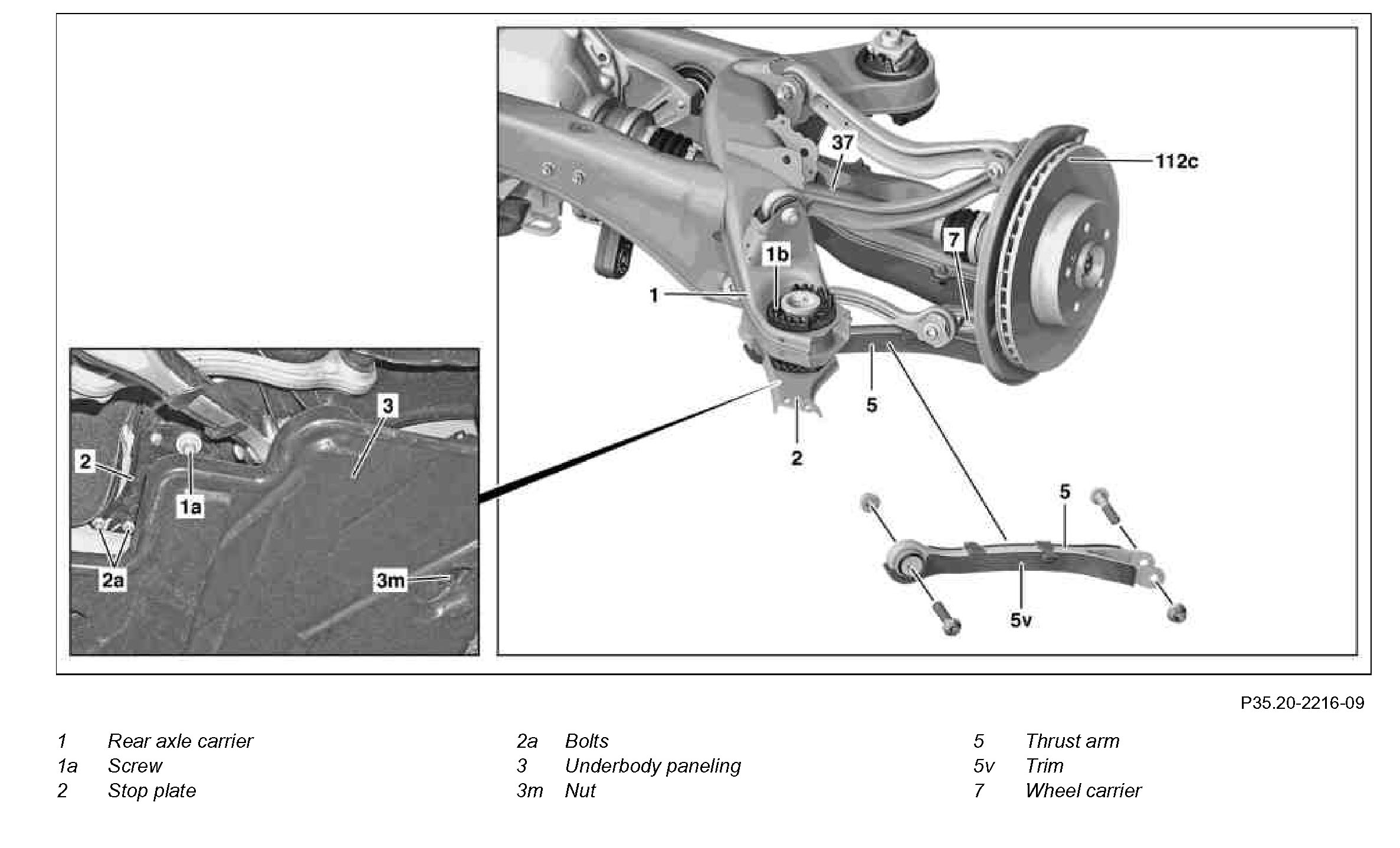 3
2
1a
2a
3m
37
112c
7
1b
1
5
2
5
5v

P35.20-2216-09

1 Rear axle carrier
1a Screw
2 Stop plate

2a Bolts
3 Underbody paneling
3m Nut

5 Thrust arm
5v Trim
7 Wheel carrier