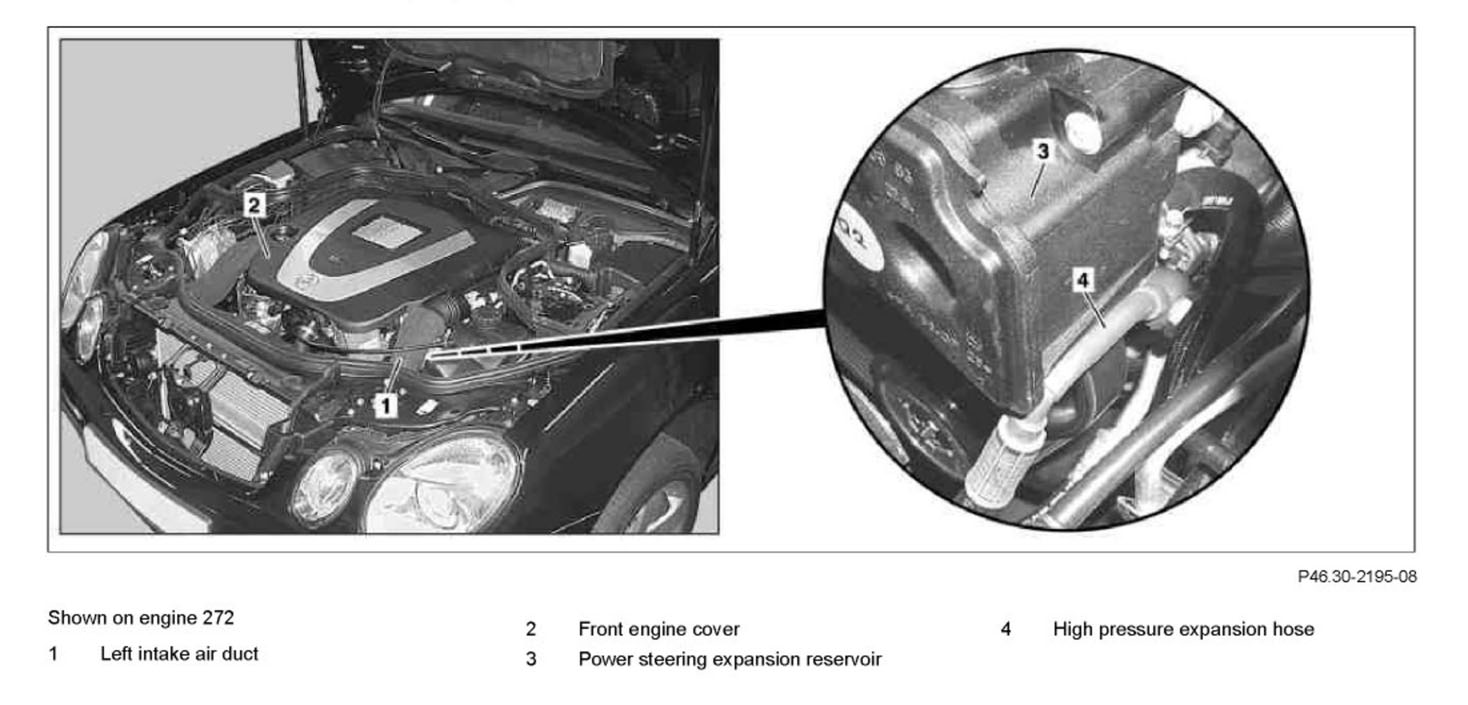 2

1

3

4

P46.30-2195-08

Shown on engine 272

1 Left intake air duct

2 Front engine cover

3 Power steering expansion reservoir

4 High pressure expansion hose