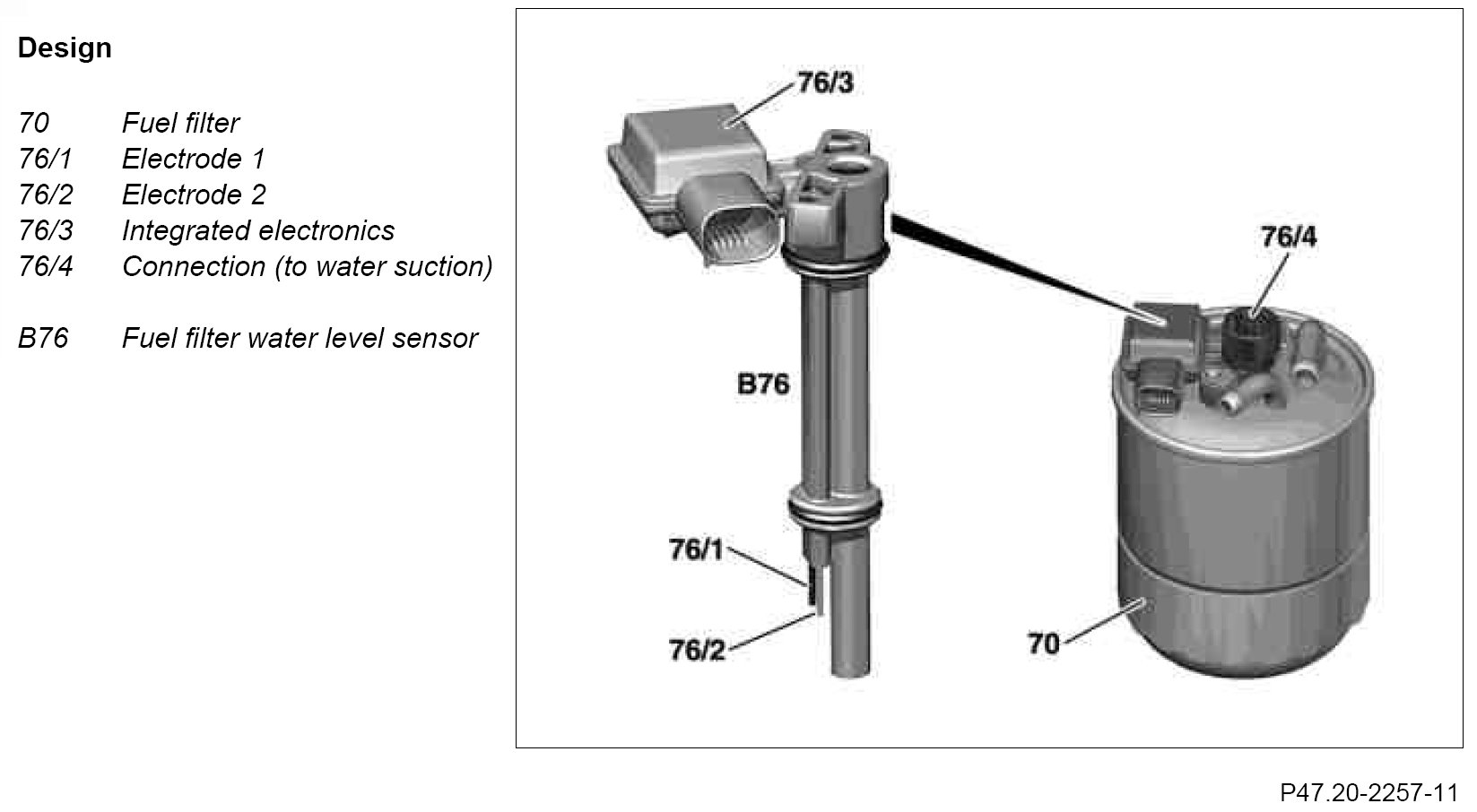 Design

70 Fuel filter
76/1 Electrode 1
76/2 Electrode 2
76/3 Integrated electronics
76/4 Connection (to water suction)

B76 Fuel filter water level sensor

76/3
76/4
B76
76/1
76/2
70

P47.20-2257-11