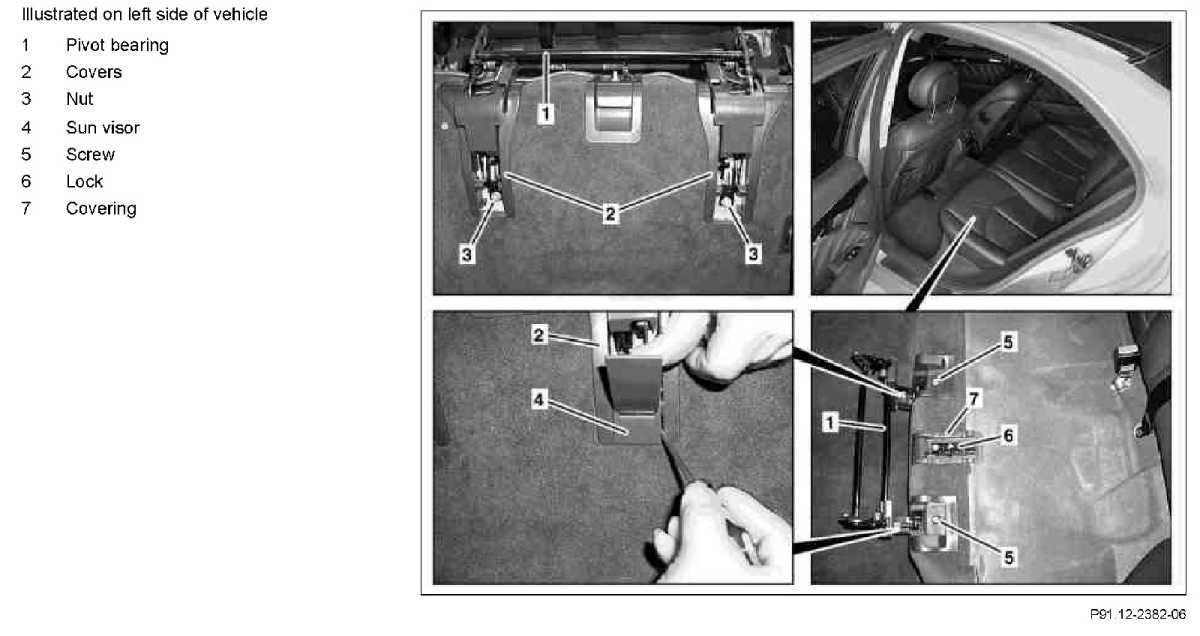 Illustrated on left side of vehicle

1 Pivot bearing
2 Covers
3 Nut
4 Sun visor
5 Screw
6 Lock
7 Covering

1
2
3
3
2
4
5
7
1
6
5

P91.12-2382-06