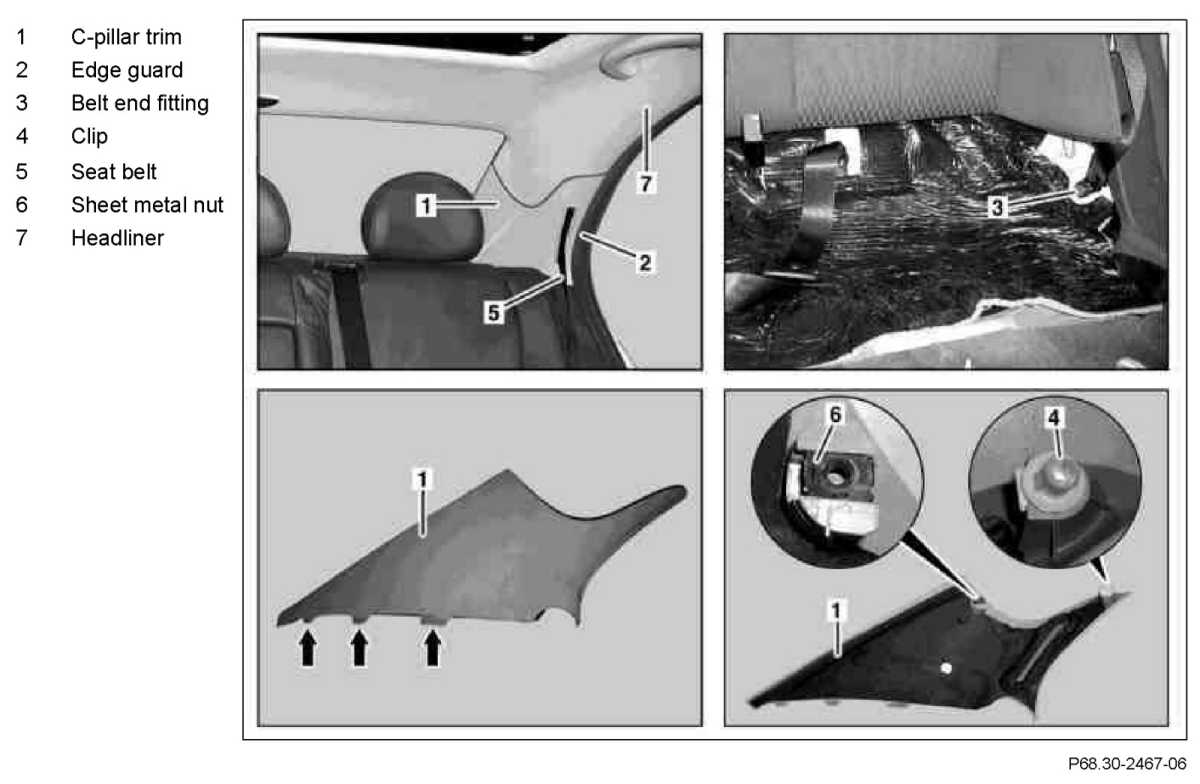 1 C-pillar trim
2 Edge guard
3 Belt end fitting
4 Clip
5 Seat belt
6 Sheet metal nut
7 Headliner

1
7
2
5
3
1
6
4
1

P68.30-2467-06