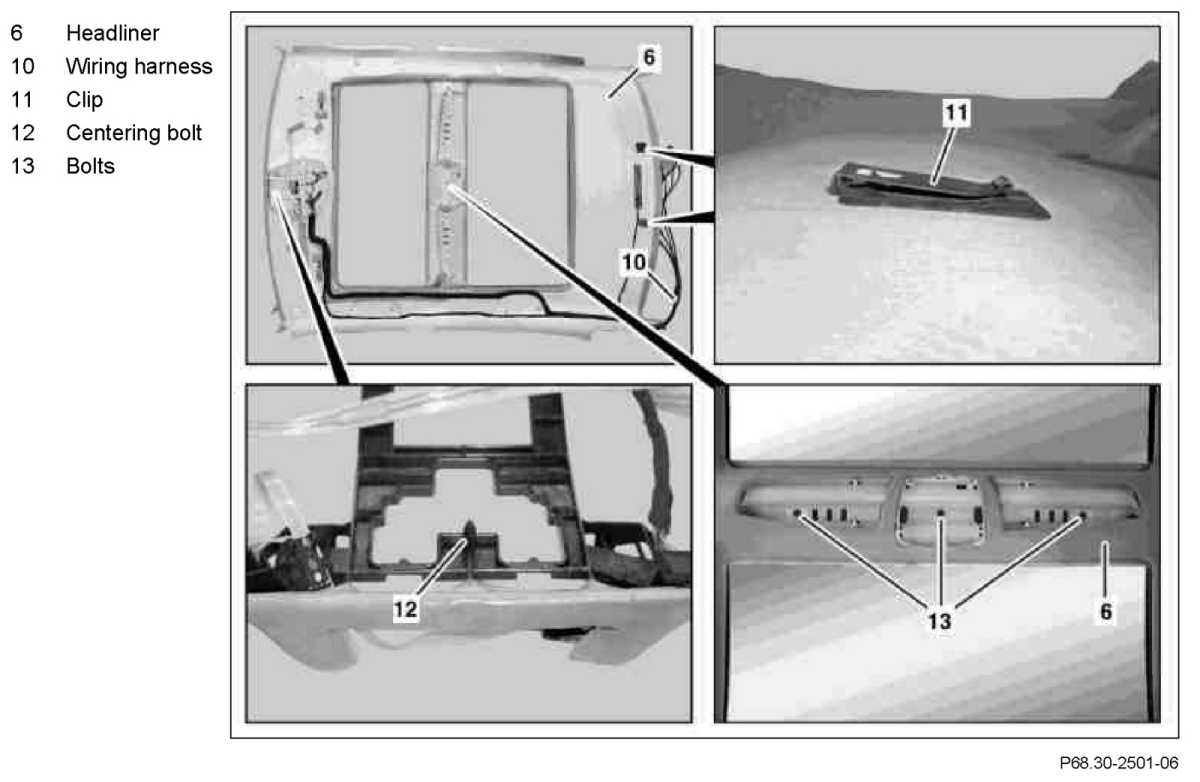 6 Headliner
10 Wiring harness
11 Clip
12 Centering bolt
13 Bolts

6

11

10

12

13

6

P68.30-2501-06