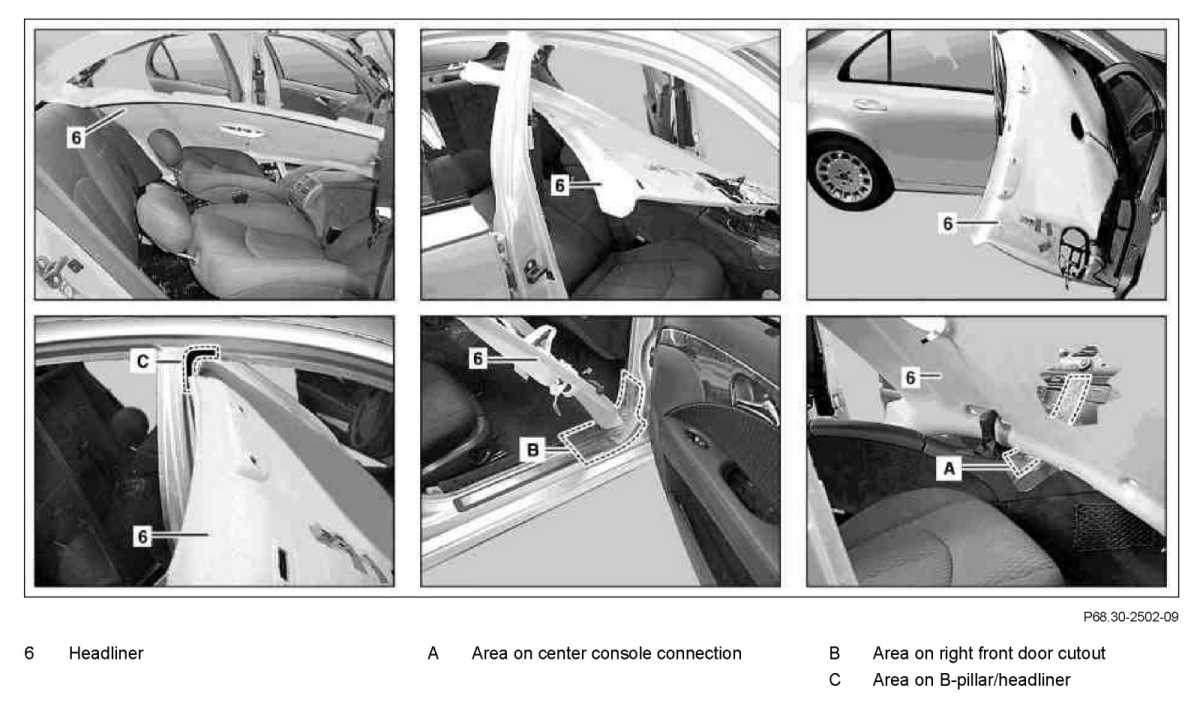 6
6
6
C
6
6
B
6
A

P68.30-2502-09

6 Headliner

A Area on center console connection

B Area on right front door cutout
C Area on B-pillar/headliner