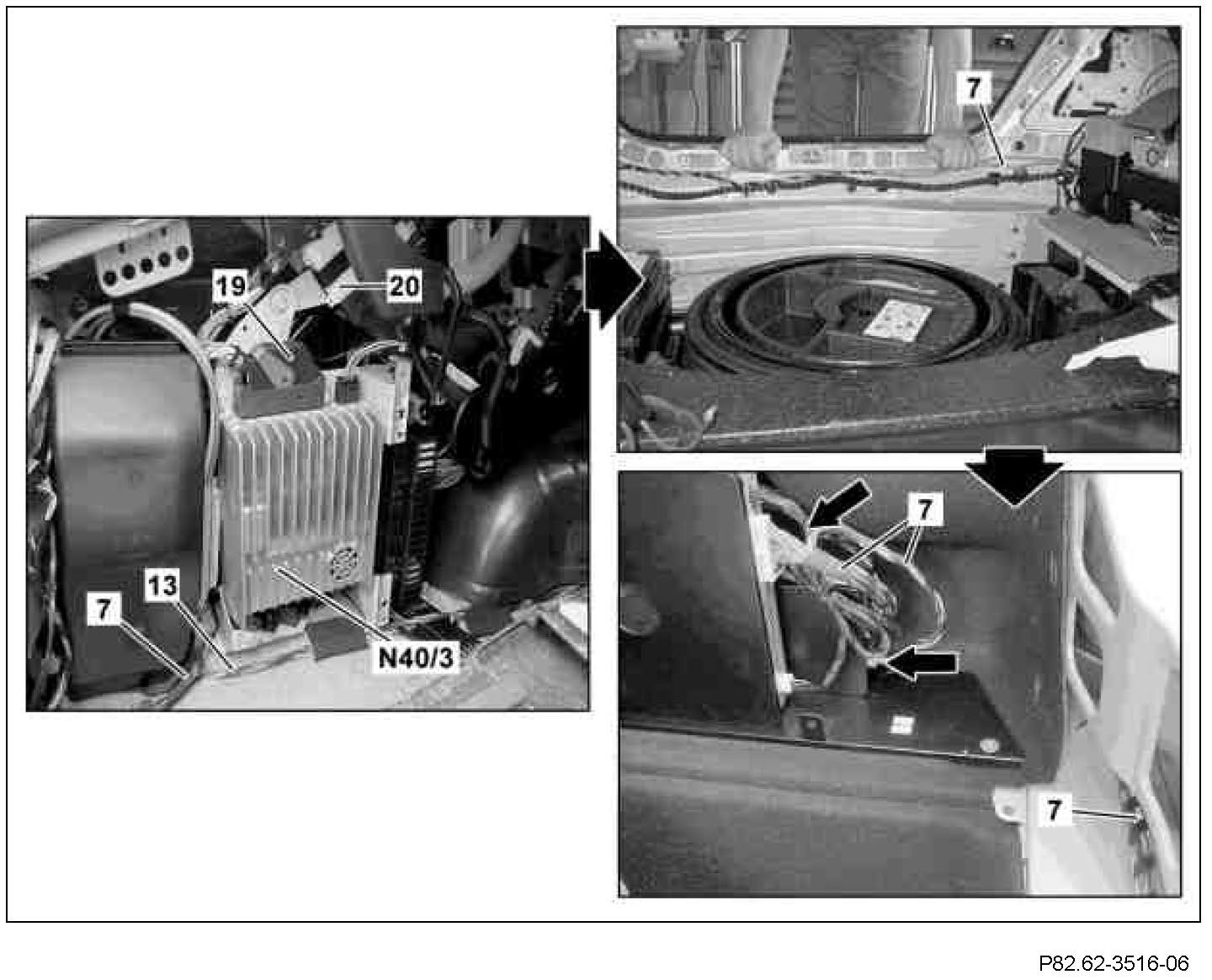 19
20
7
13
N40/3
7
7
7
P82.62-3516-06