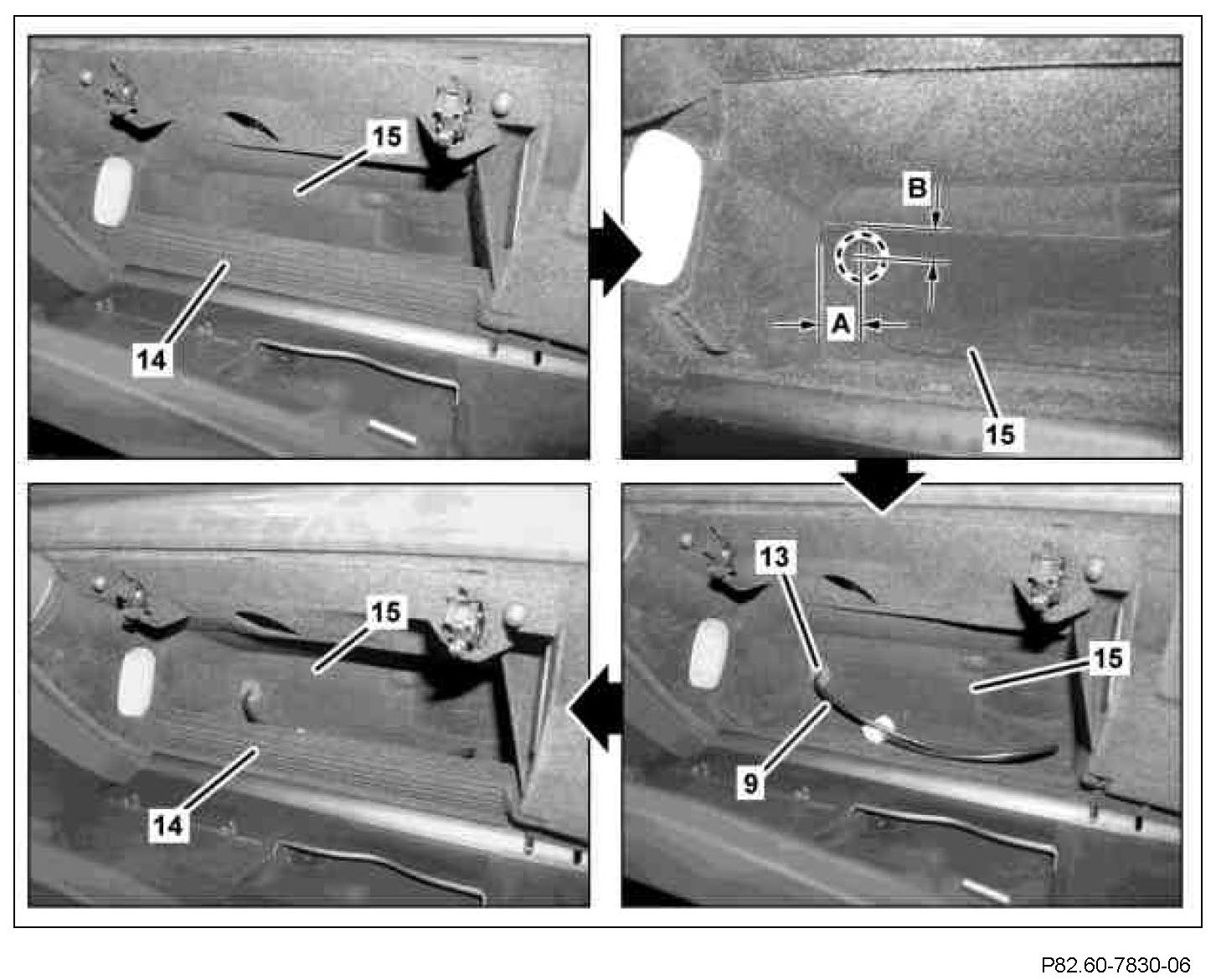 15

14

B

A

15

13

15

9

15

14

P82.60-7830-06