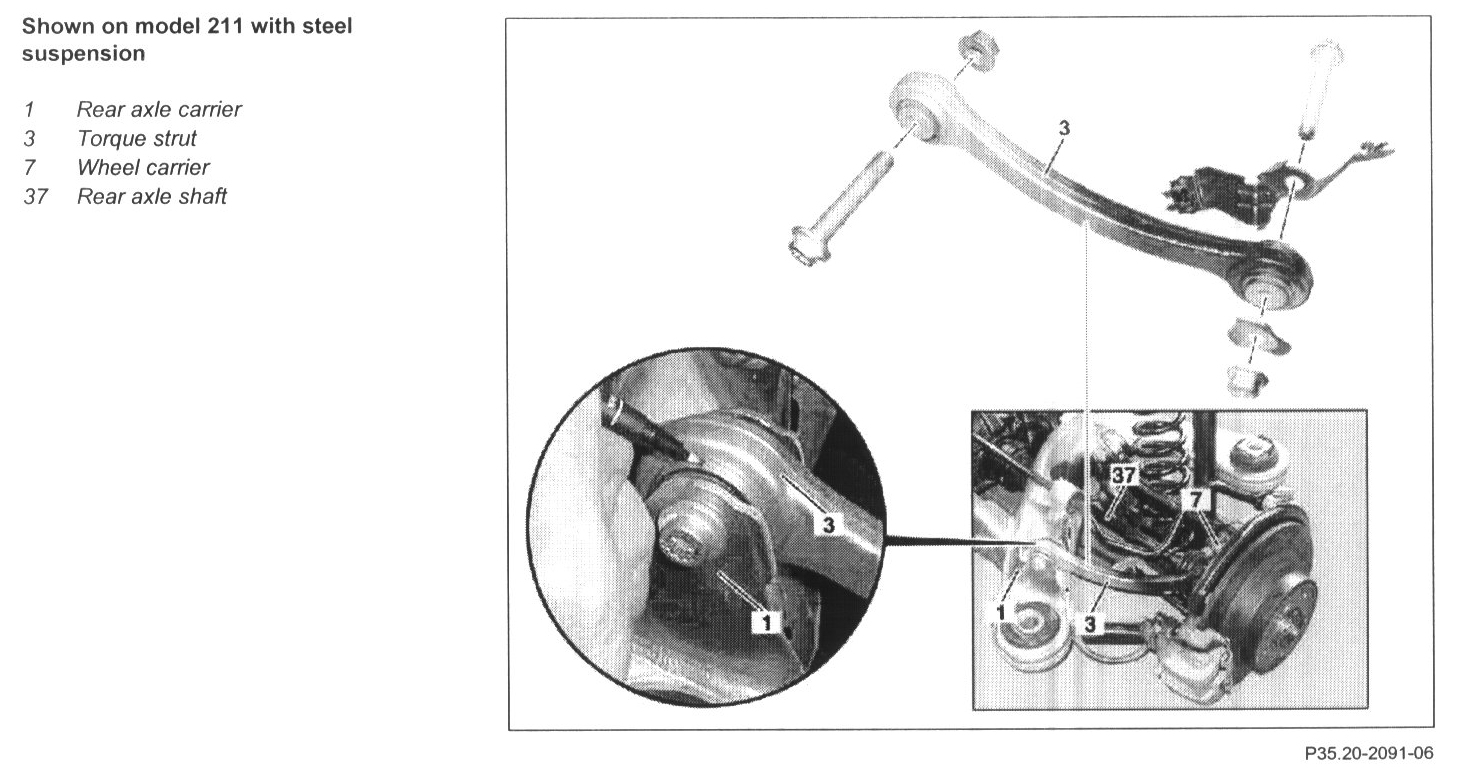 Shown on model 211 with steel suspension

1 Rear axle carrier
3 Torque strut
7 Wheel carrier
37 Rear axle shaft

3

3

1

37

7

1

3

P35.20-2091-06