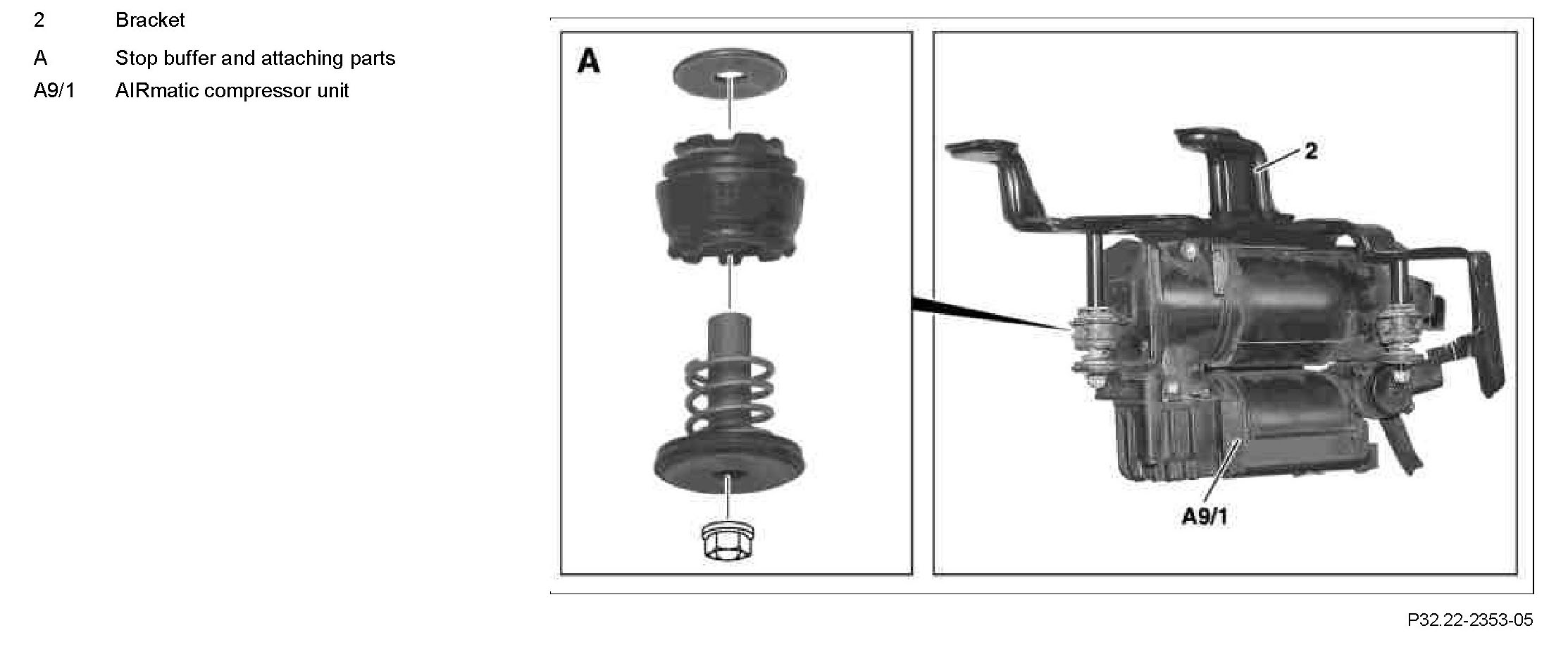 2 Bracket
A Stop buffer and attaching parts
A9/1 AIRmatic compressor unit

A

2

A9/1

P32.22-2353-05