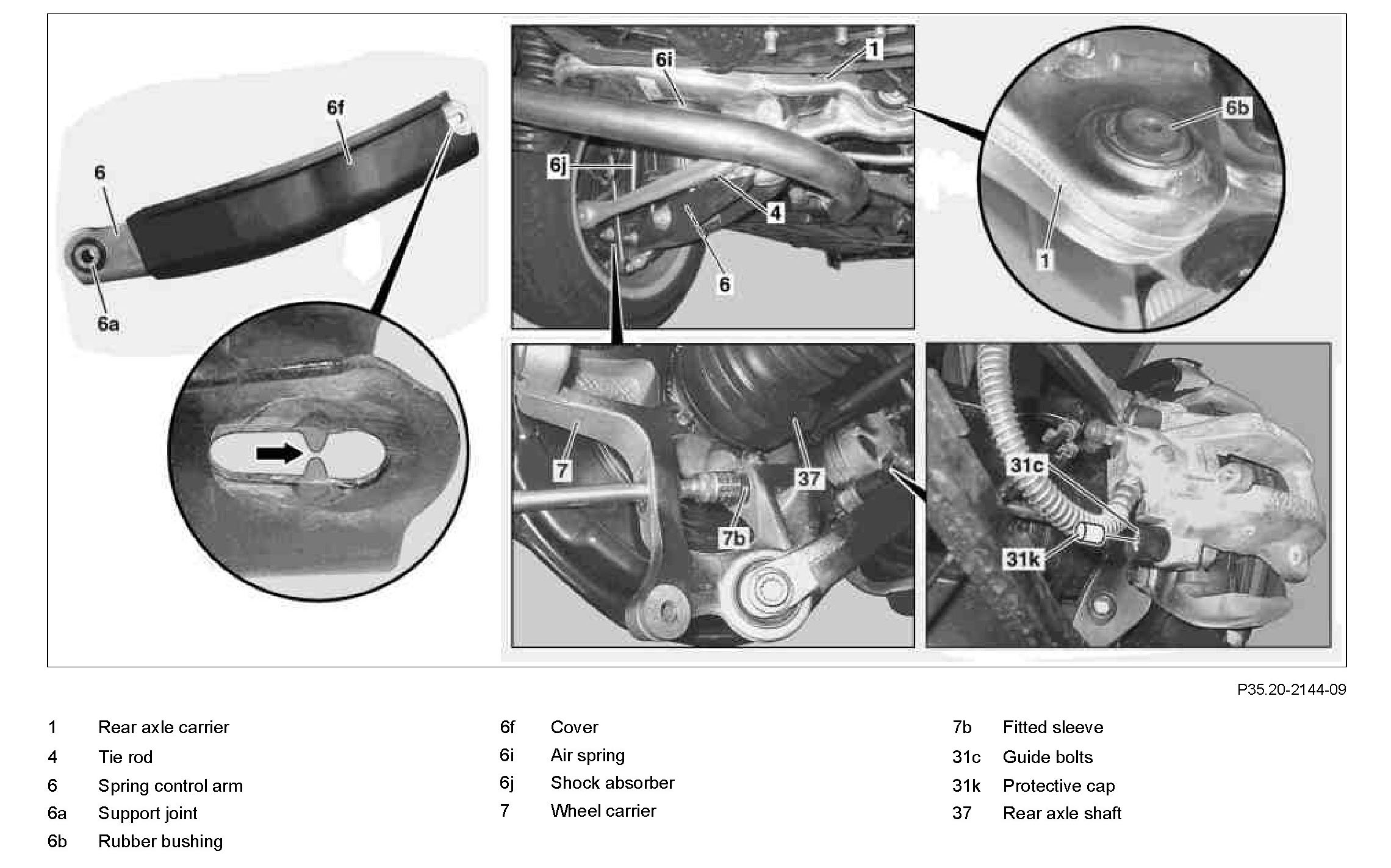 6f
6
6a
6i
1
6j
4
6
6b
1
7
37
7b
31c
31k

P35.20-2144-09

1 Rear axle carrier
4 Tie rod
6 Spring control arm
6a Support joint
6b Rubber bushing

6f Cover
6i Air spring
6j Shock absorber
7 Wheel carrier

7b Fitted sleeve
31c Guide bolts
31k Protective cap
37 Rear axle shaft