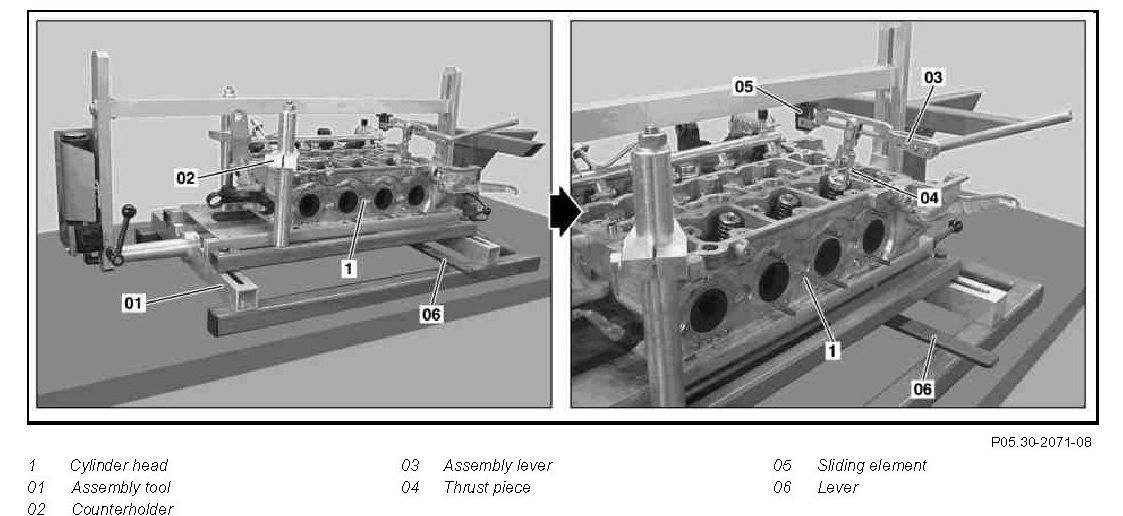 02
1
01
06
05
03
04
1
06

P05.30-2071-08

1 Cylinder head
01 Assembly tool
02 Counterholder

03 Assembly lever
04 Thrust piece

05 Sliding element
06 Lever