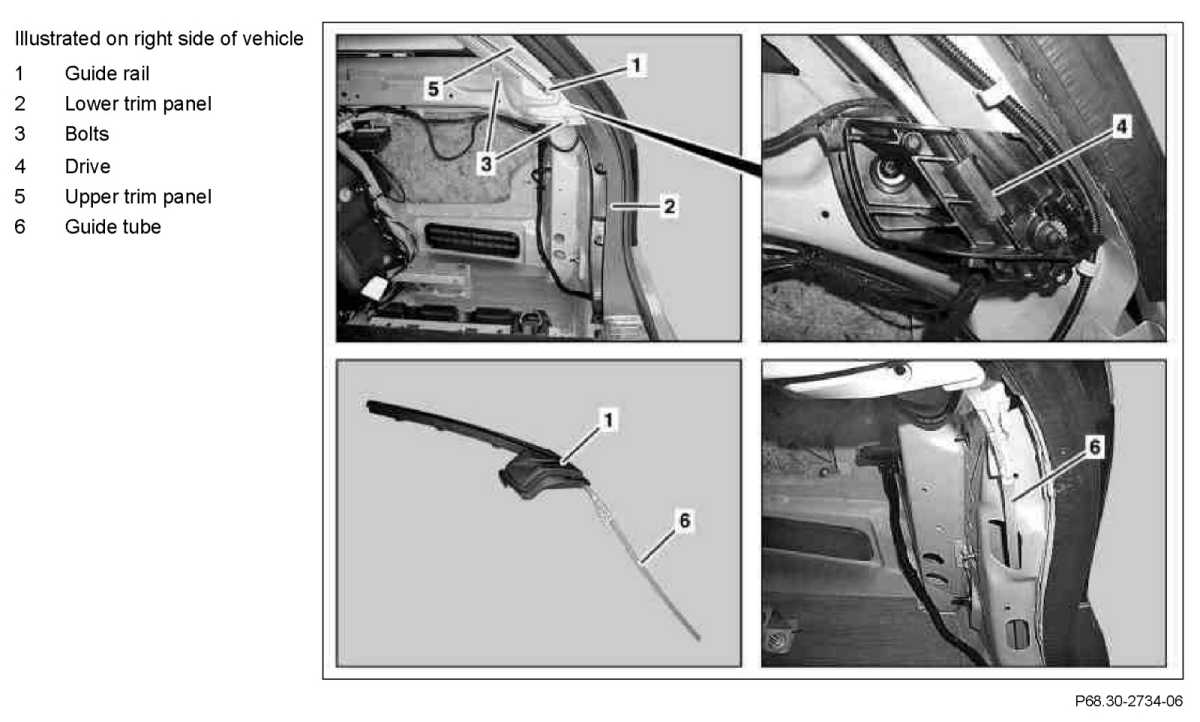 Illustrated on right side of vehicle
1 Guide rail
2 Lower trim panel
3 Bolts
4 Drive
5 Upper trim panel
6 Guide tube

5
1
3
2
4
1
6
6

P68.30-2734-06