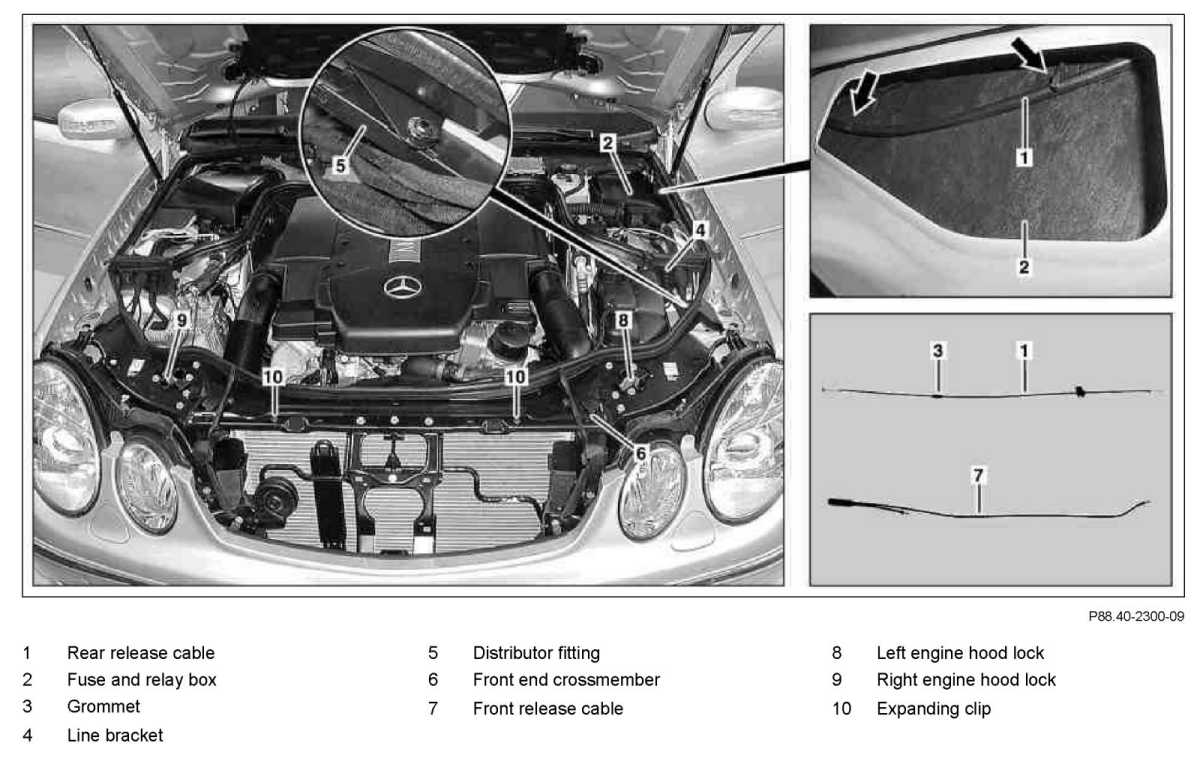 5
2
4
9
8
10
10
6
1
2
3
1
7

P88.40-2300-09

1 Rear release cable
2 Fuse and relay box
3 Grommet
4 Line bracket

5 Distributor fitting
6 Front end crossmember
7 Front release cable

8 Left engine hood lock
9 Right engine hood lock
10 Expanding clip