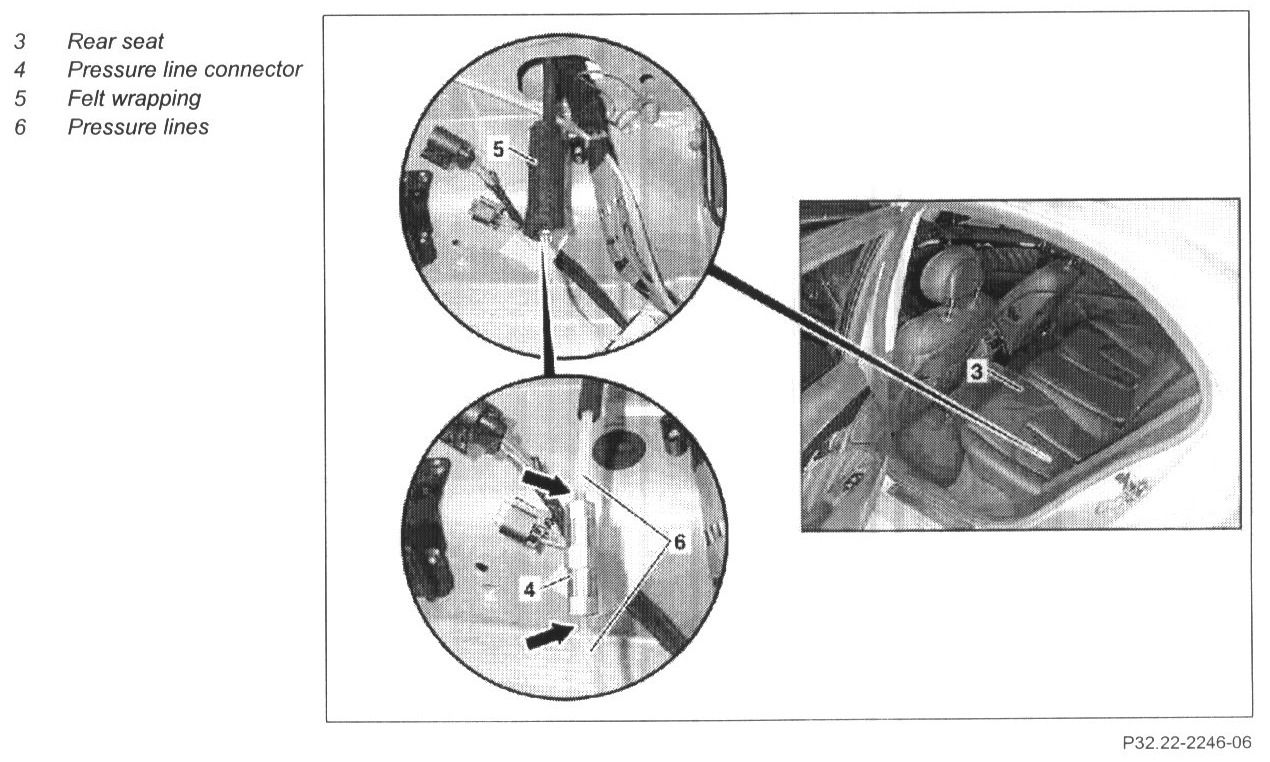 3 Rear seat
4 Pressure line connector
5 Felt wrapping
6 Pressure lines

5

3

6

4

P32.22-2246-06